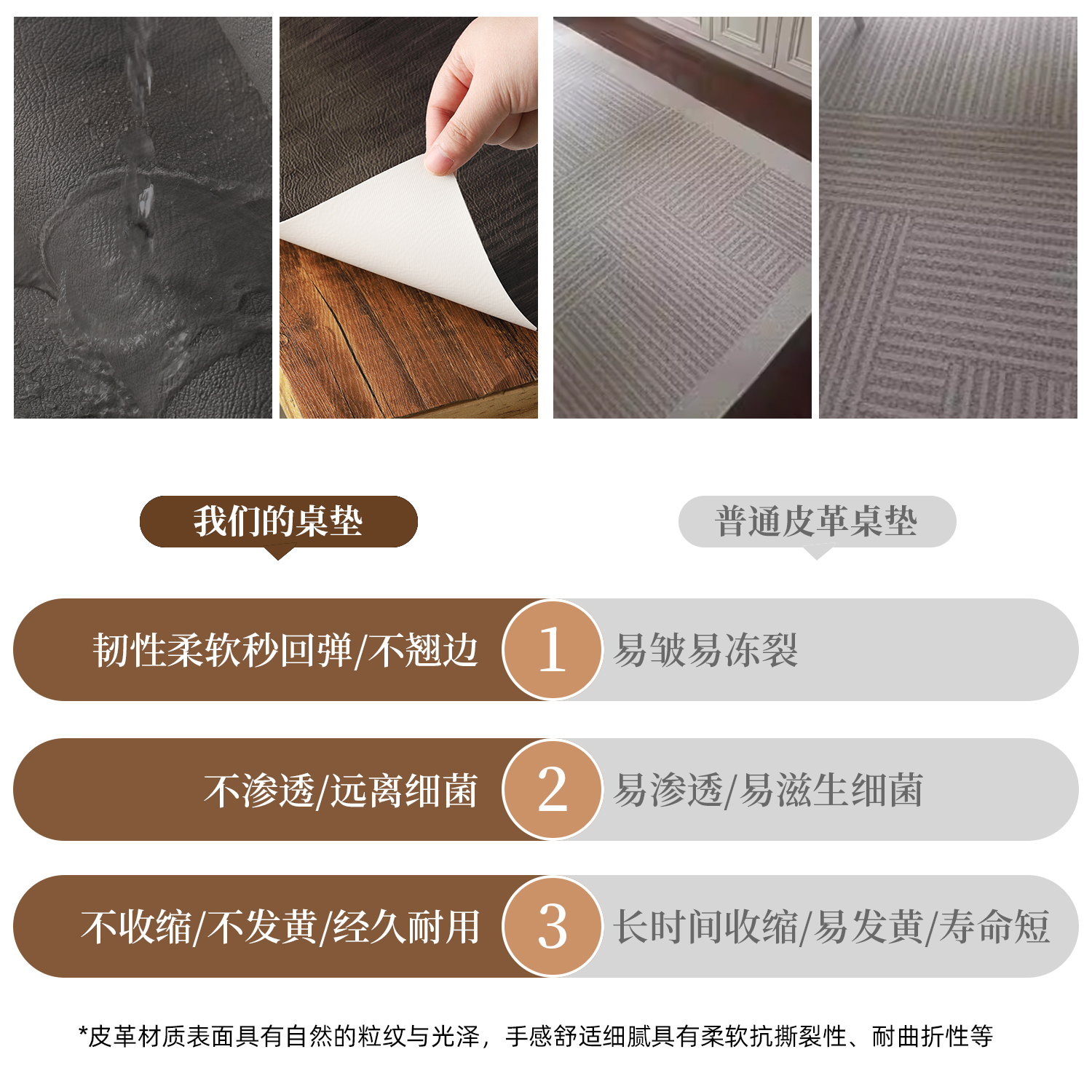 我们的桌垫

普通皮革桌垫

韧性柔软秒回弹/不翘边 1 易皱易冻裂

不渗透/远离细菌 2 易渗透/易滋生细菌

不收缩/不发黄/经久耐用 3 长时间收缩/易发黄/寿命短

*皮革材质表面具有自然的粒纹与光泽，手感舒适细腻具有柔软抗撕裂性、耐曲折性等