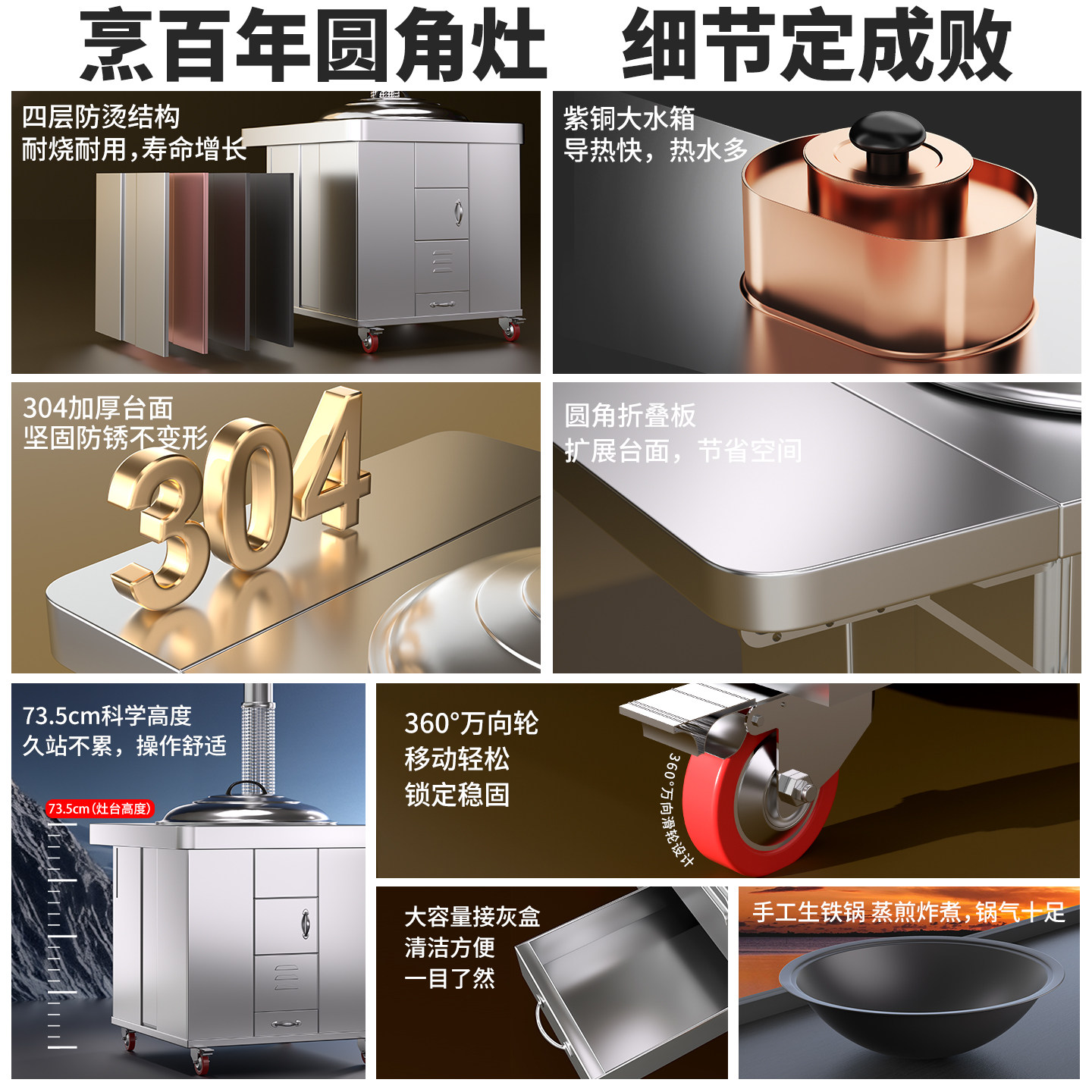 烹百年圆角灶　细节定成败

四层防烫结构
耐烧耐用，寿命增长

紫铜大水箱
导热快，热水多

304加厚台面
坚固防锈不变形

304

圆角折叠板
扩展台面，节省空间

73.5cm科学高度
久站不累，操作舒适

73.5cm (灶台高度)

360°万向轮
移动轻松
锁定稳固

360°万向滑轮设计

大容量接灰盒
清洁方便
一目了然

手工生铁锅 蒸煎炸煮，锅气十足