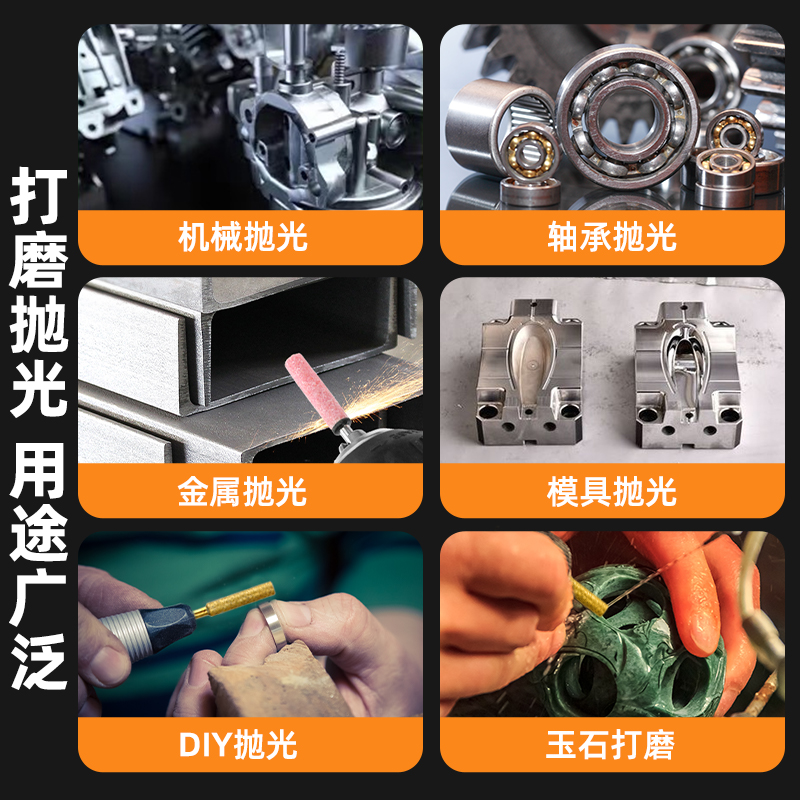 打磨抛光 用途广泛

机械抛光

轴承抛光

金属抛光

模具抛光

DIY抛光

玉石打磨