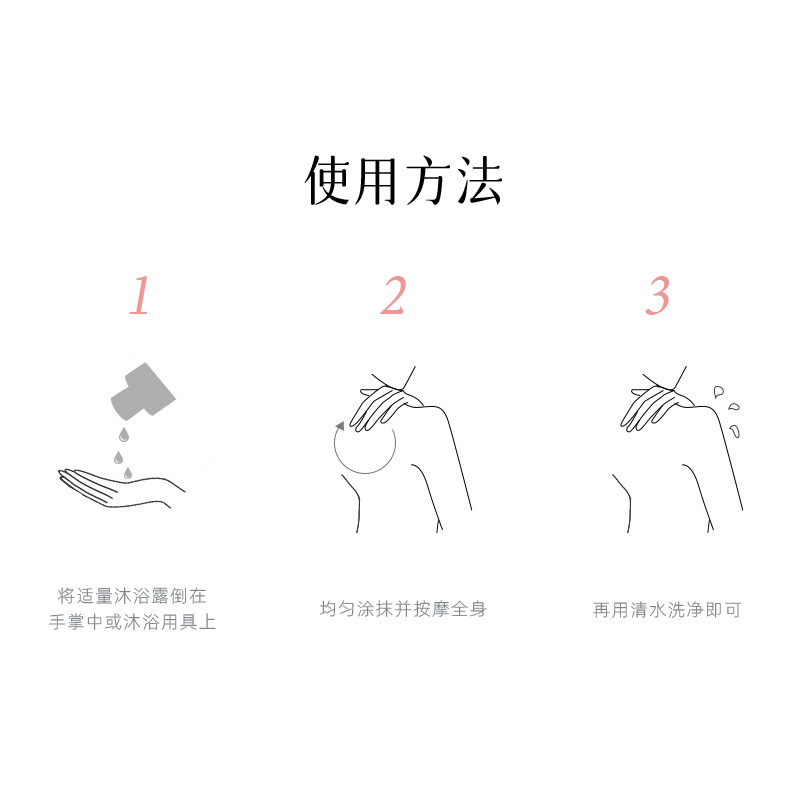 使用方法

1

将适量沐浴露倒在手掌中或沐浴用具上

2

均匀涂抹并按摩全身

3

再用清水洗净即可