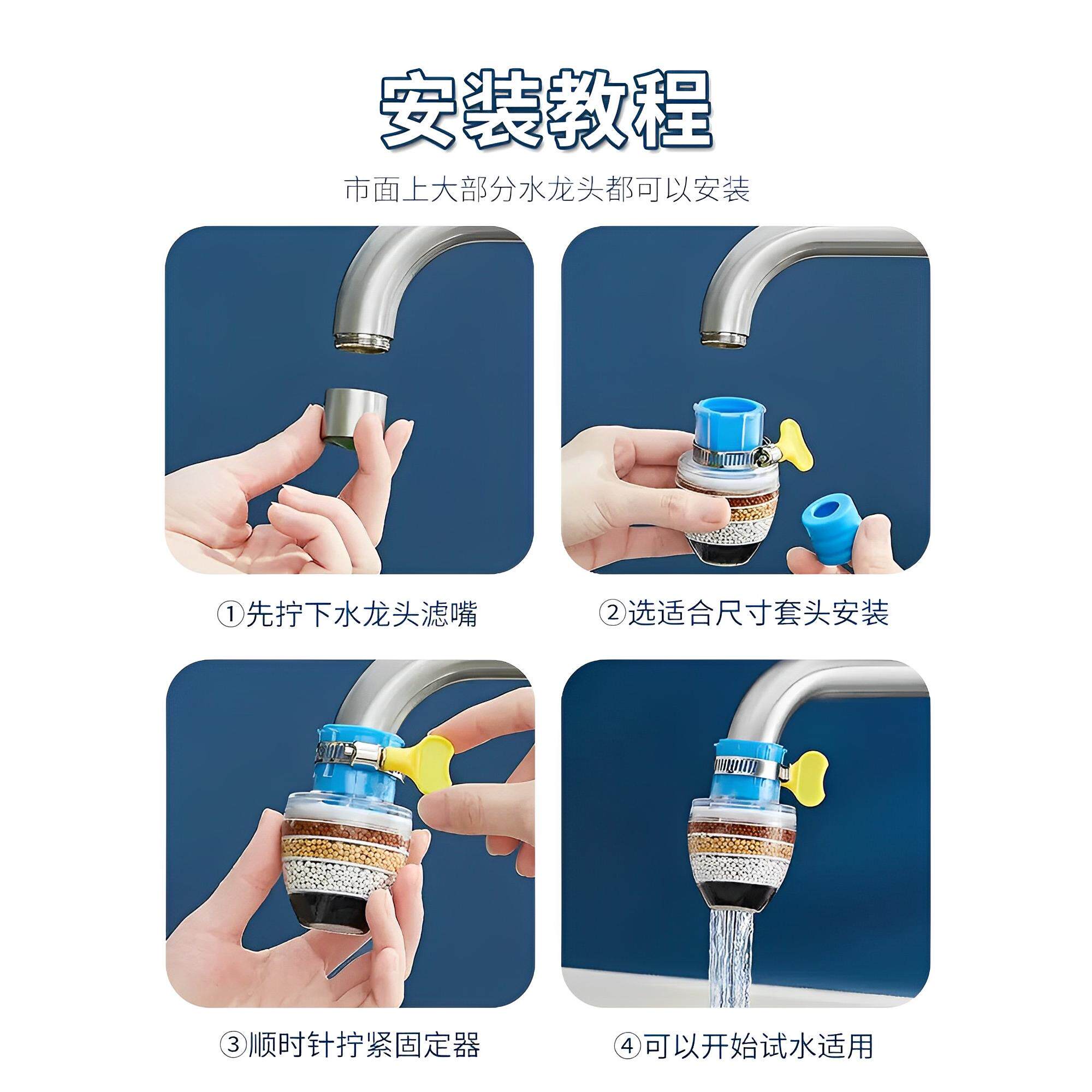 安装教程

市面上大部分水龙头都可以安装

①先拧下水龙头滤嘴

②选适合尺寸套头安装

③顺时针拧紧固定器

④可以开始试水适用