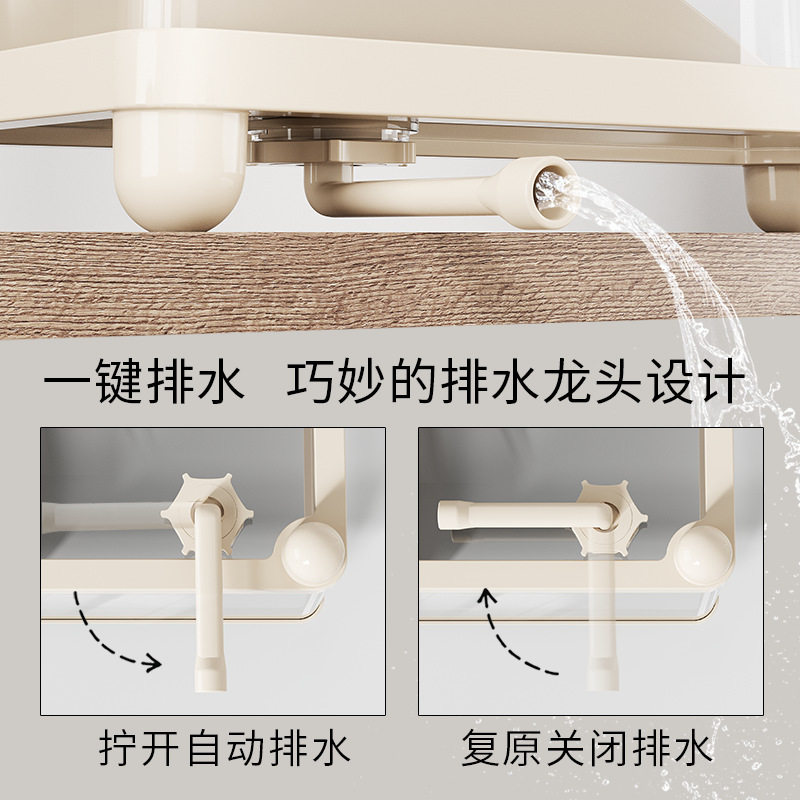 一键排水　巧妙的排水龙头设计

拧开自动排水

复原关闭排水