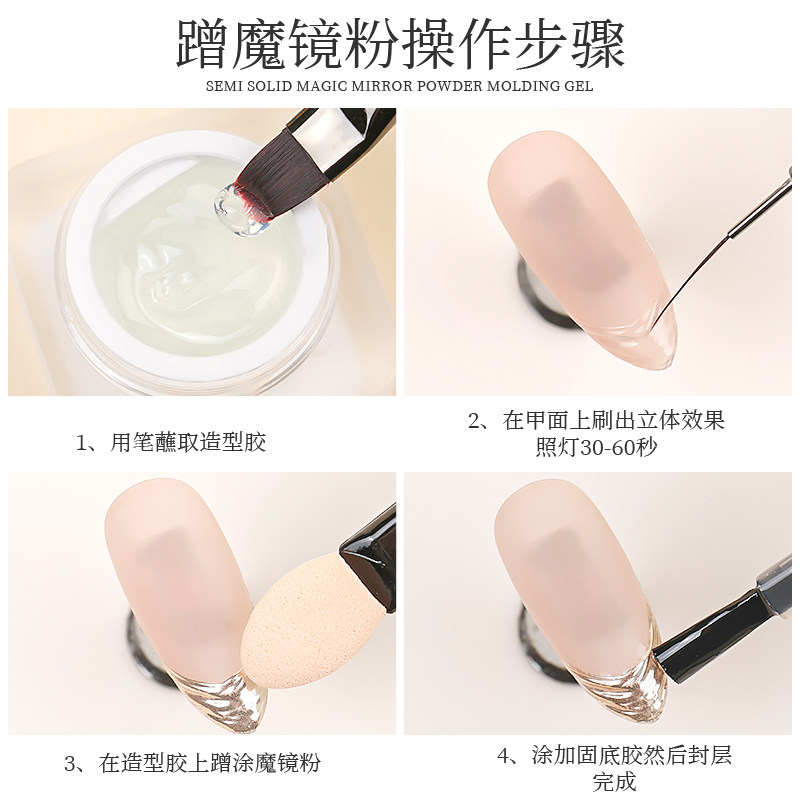 蹭魔镜粉操作步骤

SEMI SOLID MAGIC MIRROR POWDER MOLDING GEL

1、用笔蘸取造型胶

2、在甲面上刷出立体效果
照灯30-60秒

3、在造型胶上蹭涂魔镜粉

4、涂加固底胶然后封层
完成