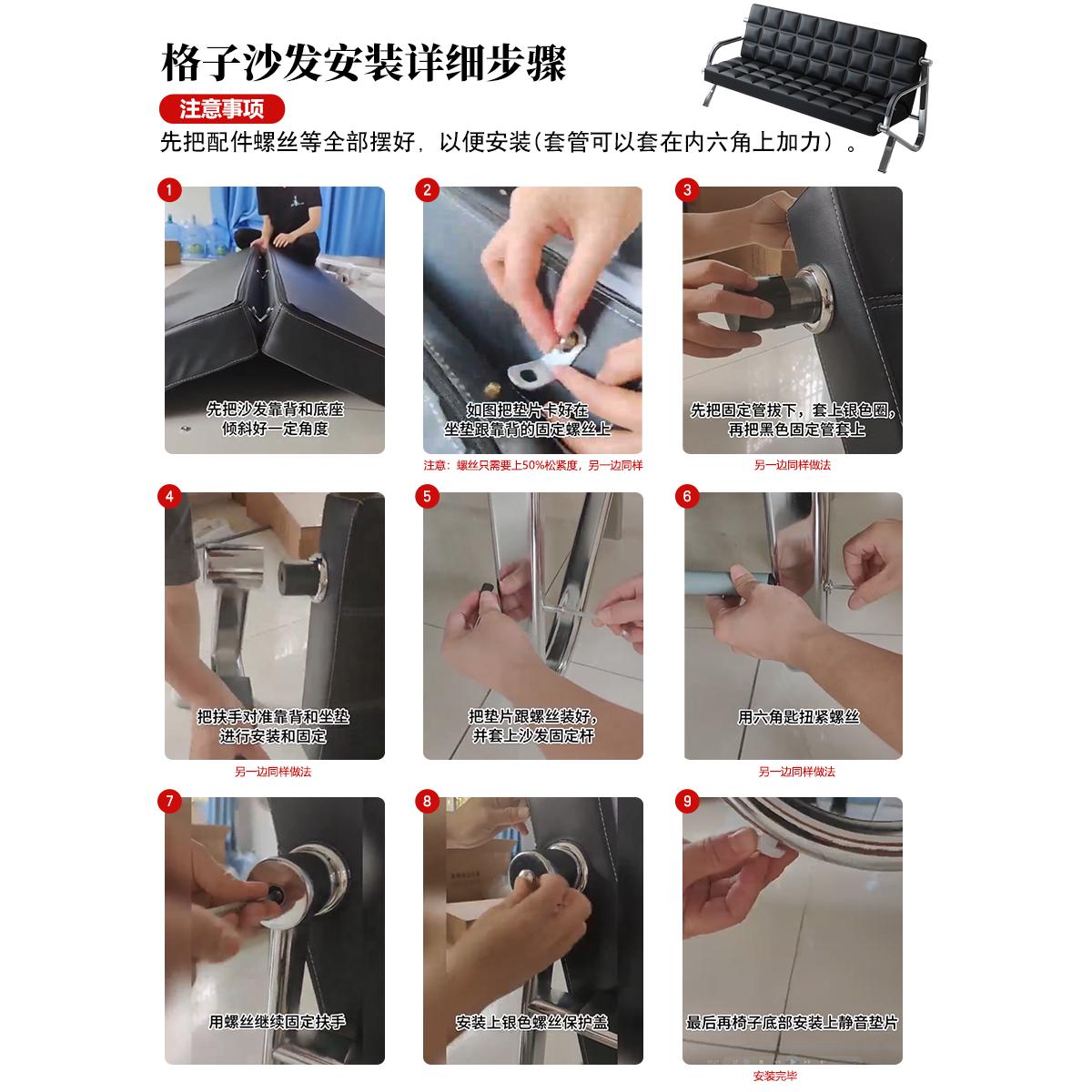 格子沙发安装详细步骤

注意事项

先把配件螺丝等全部摆好，以便安装(套管可以套在内六角上加力）。

1
先把沙发靠背和底座倾斜好一定角度

2
如图把垫片卡好在坐垫跟靠背的固定螺丝上
注意：螺丝只需要上50%松紧度，另一边同样

3
先把固定管拔下，套上银色圈，再把黑色固定管套上
另一边同样做法

4
把扶手对准靠背和坐垫进行安装和固定
另一边同样做法

5
把垫片跟螺丝装好，并套上沙发固定杆

6
用六角匙扭紧螺丝
另一边同样做法

7
用螺丝继续固定扶手

8
安装上银色螺丝保护盖

9
最后再椅子底部安装上静音垫片
安装完毕