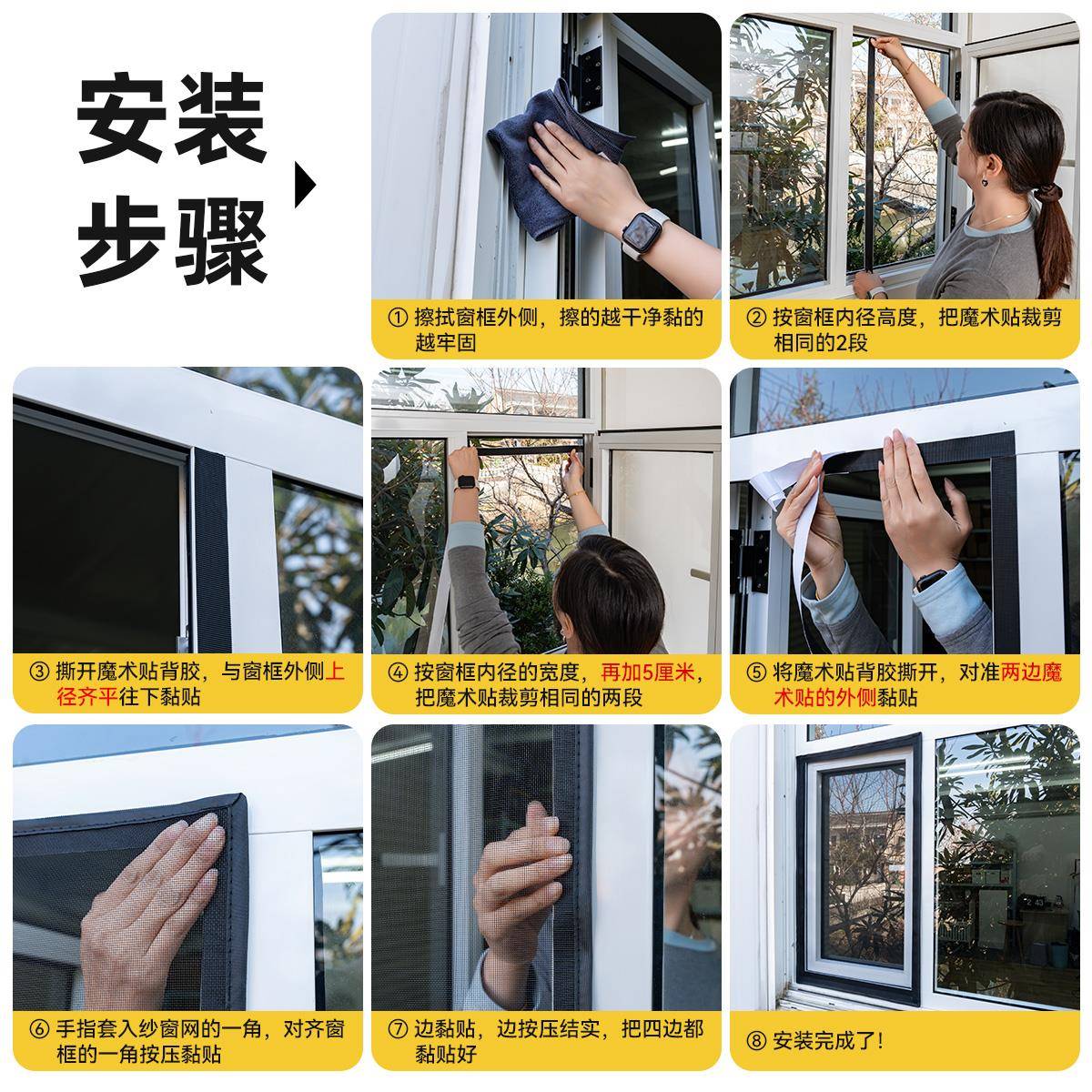 安装步骤

① 擦拭窗框外侧，擦的越干净黏的越牢固

② 按窗框内径高度，把魔术贴裁剪相同的2段

③ 撕开魔术贴背胶，与窗框外侧上径齐平往下黏贴

④ 按窗框内径的宽度，再加5厘米，把魔术贴裁剪相同的两段

⑤ 将魔术贴背胶撕开，对准两边魔术贴的外侧黏贴

⑥ 手指套入纱窗网的一角，对齐窗框的一角按压黏贴

⑦ 边黏贴，边按压结实，把四边都黏贴好

⑧ 安装完成了！