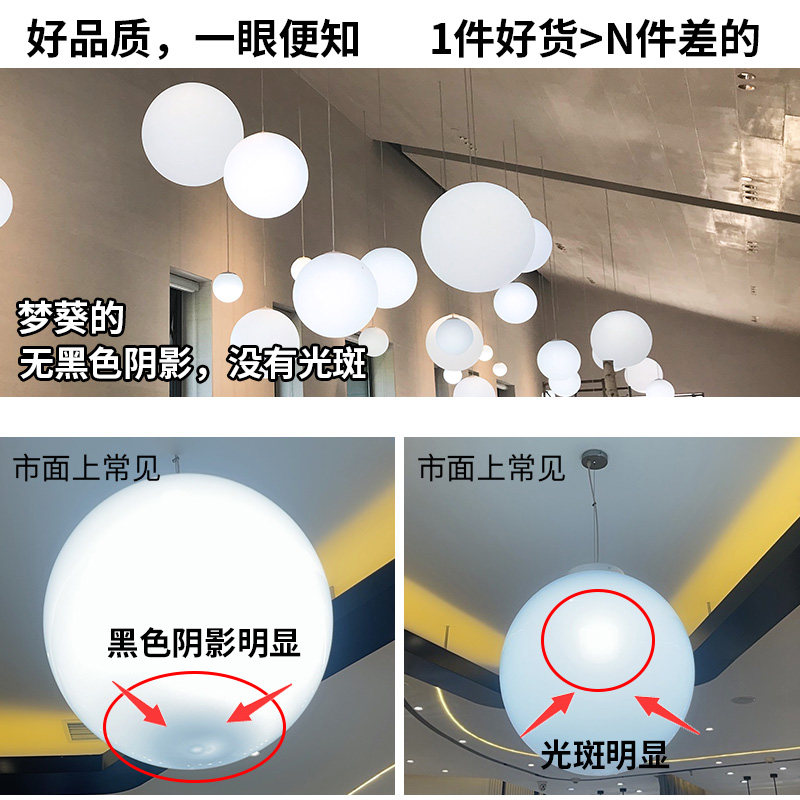 好品质，一眼便知　　1件好货>N件差的

梦葵的
无黑色阴影，没有光斑

市面上常见

黑色阴影明显

市面上常见

光斑明显