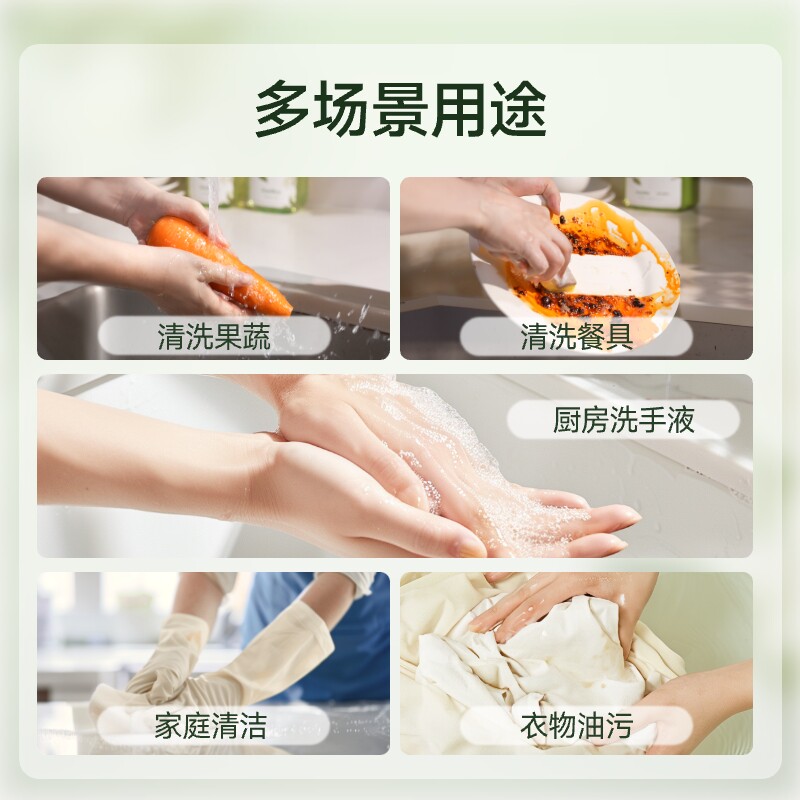 多场景用途

清洗果蔬

清洗餐具

厨房洗手液

家庭清洁

衣物油污