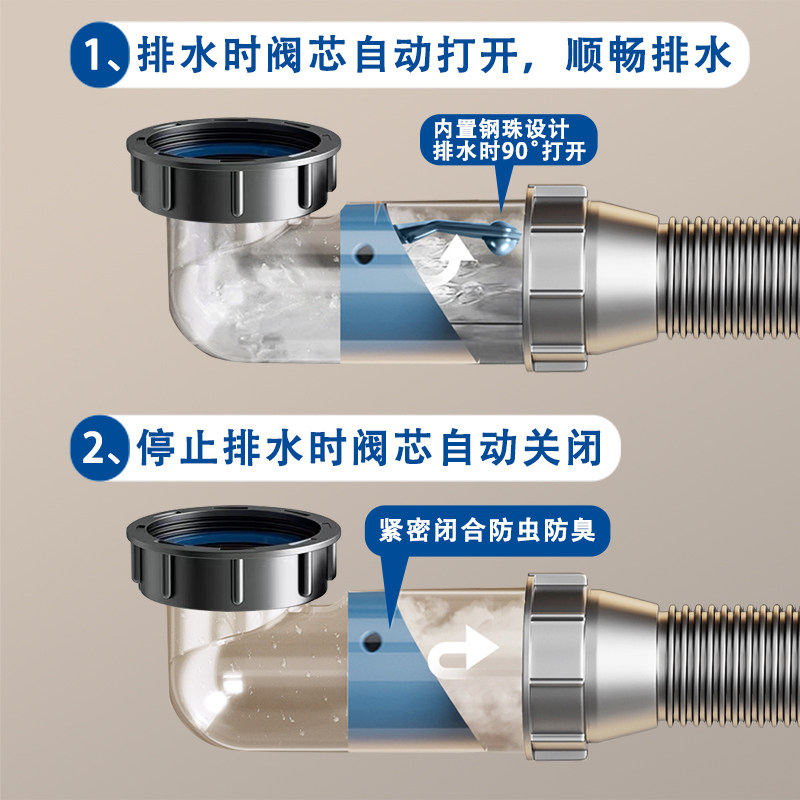 1、排水时阀芯自动打开，顺畅排水

内置钢珠设计
排水时90°打开

2、停止排水时阀芯自动关闭

紧密闭合防虫防臭