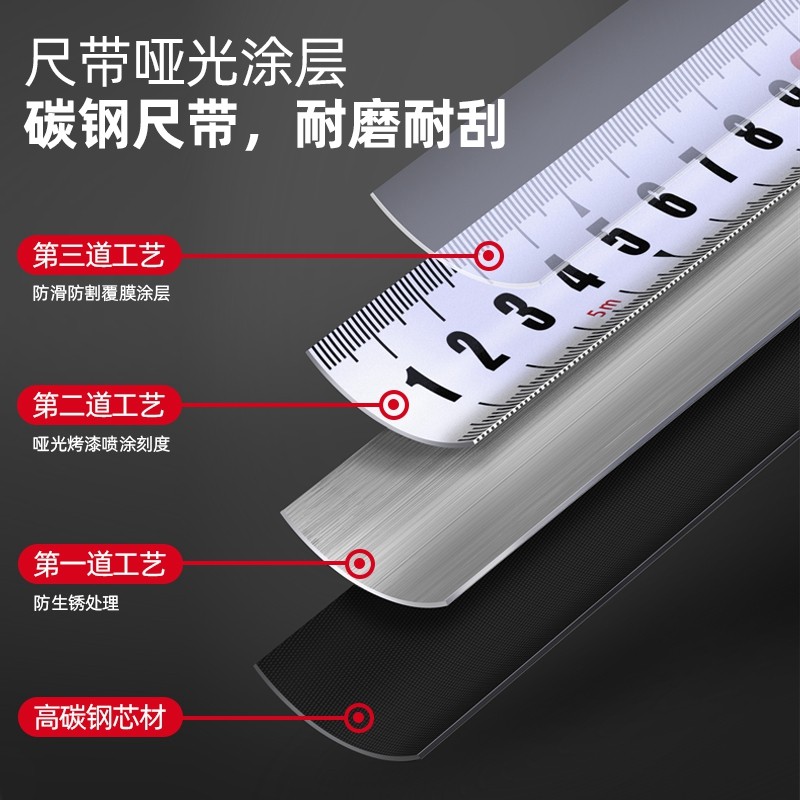 尺带哑光涂层
碳钢尺带，耐磨耐刮

第三道工艺
防滑防割覆膜涂层

第二道工艺
哑光烤漆喷涂刻度

第一道工艺
防生锈处理

高碳钢芯材

1 2 3 4 5 6 7 8 9
5m