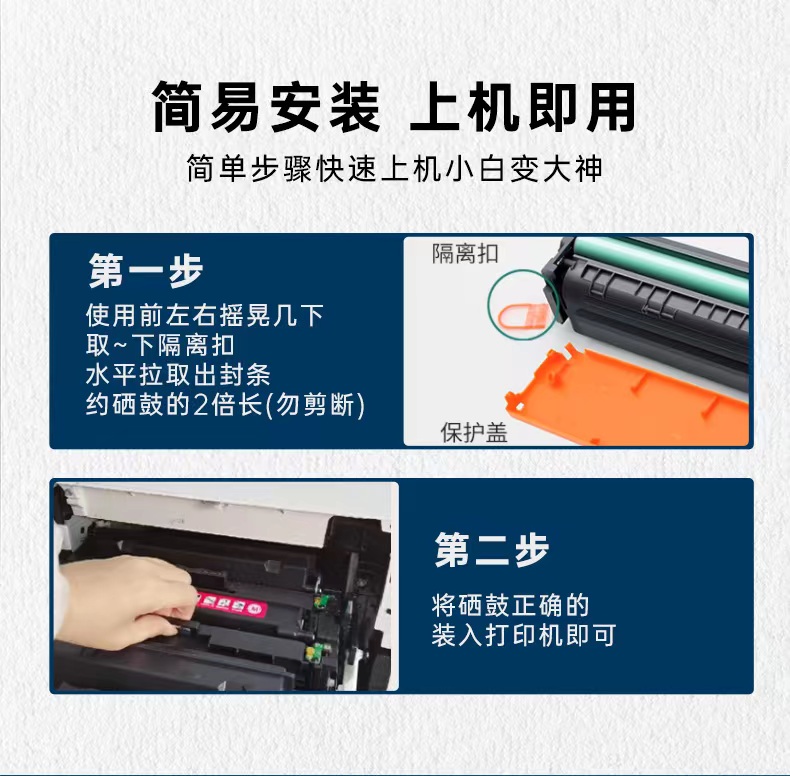 简易安装 上机即用

简单步骤快速上机小白变大神

第一步

使用前左右摇晃几下
取~下隔离扣
水平拉取出封条
约硒鼓的2倍长(勿剪断)

隔离扣

保护盖

第二步

将硒鼓正确的
装入打印机即可