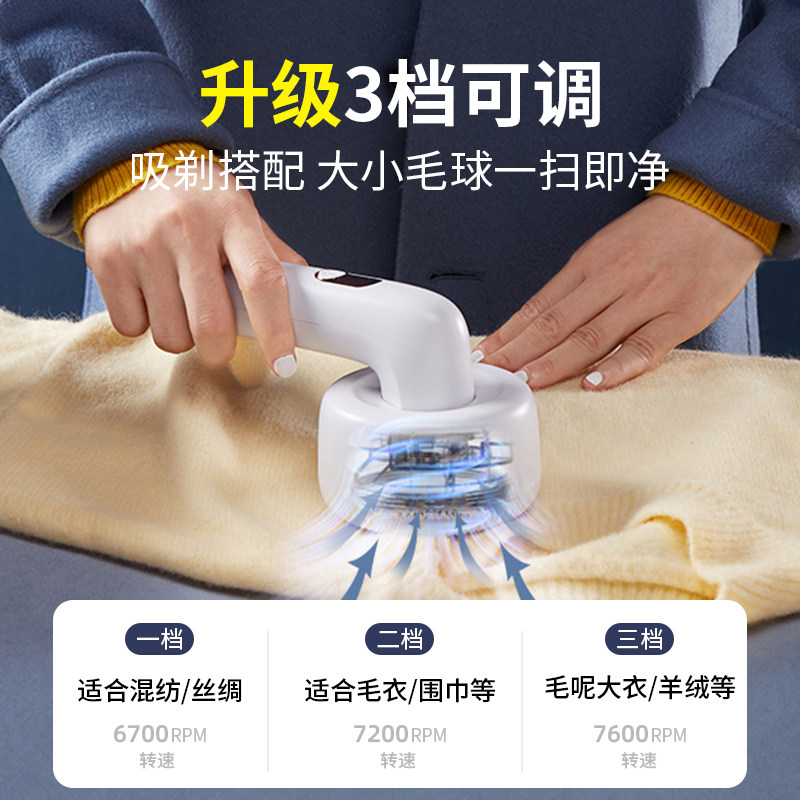 升级3档可调

吸剃搭配 大小毛球一扫即净

一档
适合混纺/丝绸
6700RPM
转速

二档
适合毛衣/围巾等
7200RPM
转速

三档
毛呢大衣/羊绒等
7600RPM
转速