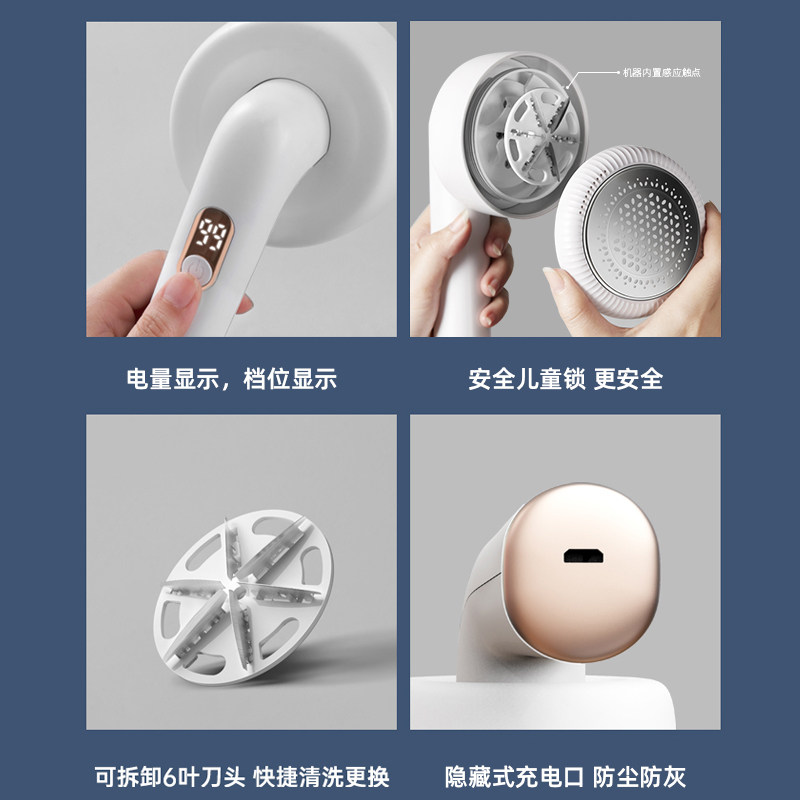 99

机器内置感应触点

电量显示，档位显示

安全儿童锁 更安全

可拆卸6叶刀头 快捷清洗更换

隐藏式充电口 防尘防灰