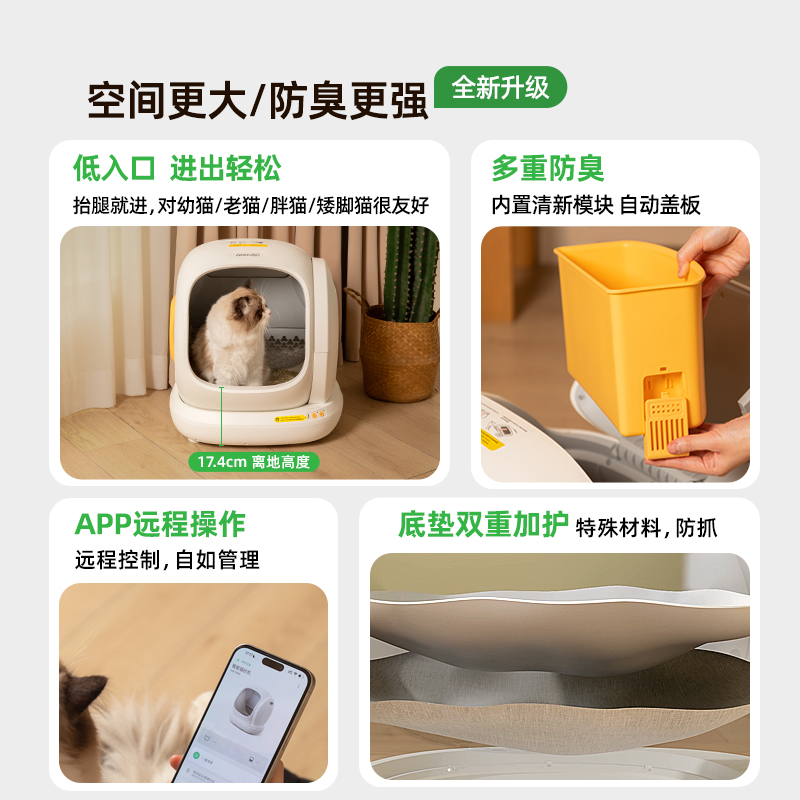 空间更大/防臭更强 全新升级

低入口 进出轻松
抬腿就进，对幼猫/老猫/胖猫/矮脚猫很友好

17.4cm 离地高度

多重防臭
内置清新模块 自动盖板

APP远程操作
远程控制，自如管理

底垫双重加护 特殊材料，防抓