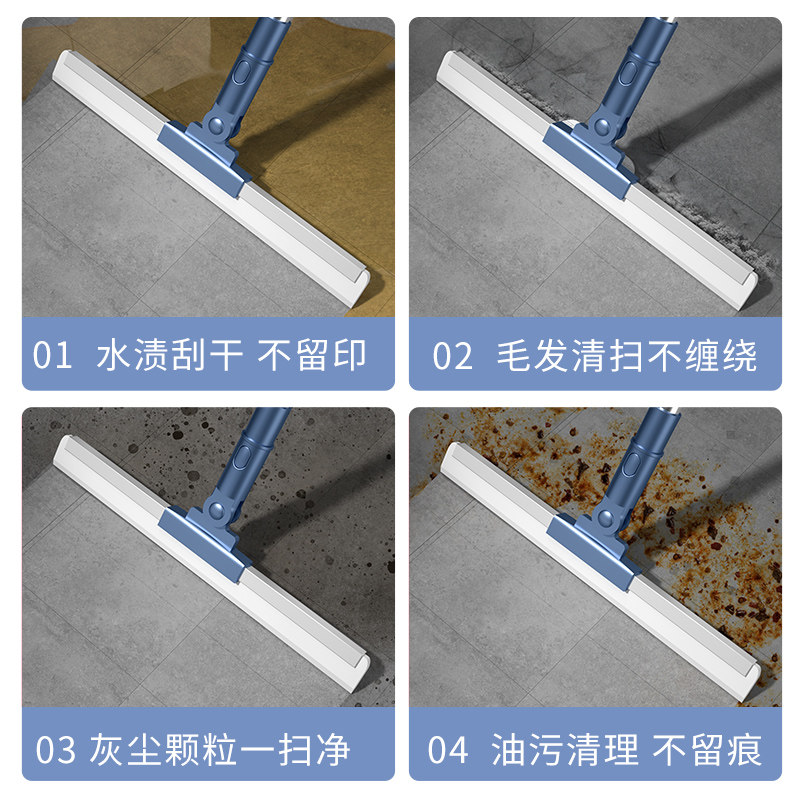 01 水渍刮干 不留印

02 毛发清扫不缠绕

03 灰尘颗粒一扫净

04 油污清理 不留痕