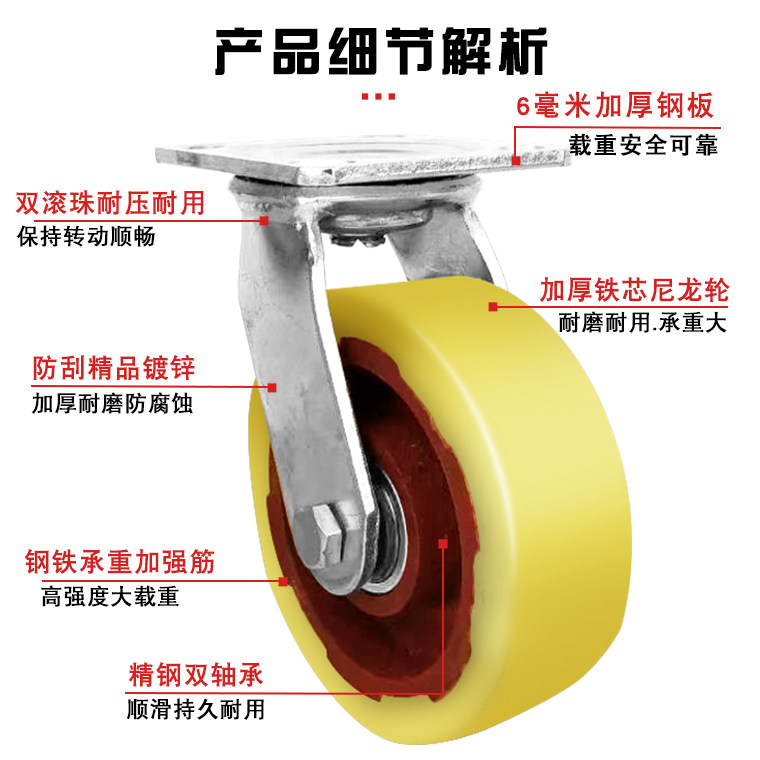 产品细节解析

6毫米加厚钢板
载重安全可靠

双滚珠耐压耐用
保持转动顺畅

加厚铁芯尼龙轮
耐磨耐用.承重大

防刮精品镀锌
加厚耐磨防腐蚀

钢铁承重加强筋
高强度大载重

精钢双轴承
顺滑持久耐用