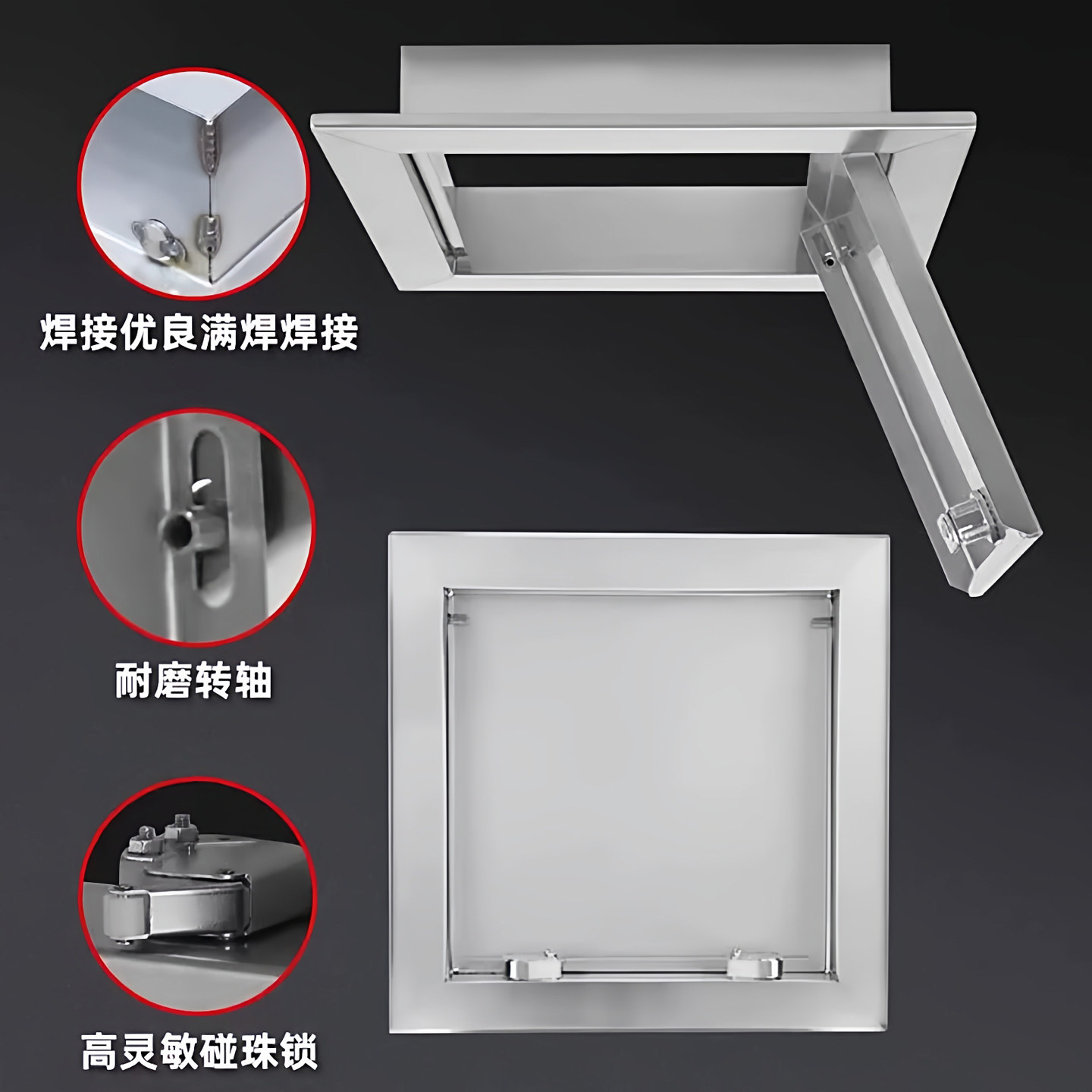 焊接优良满焊焊接

耐磨转轴

高灵敏碰珠锁