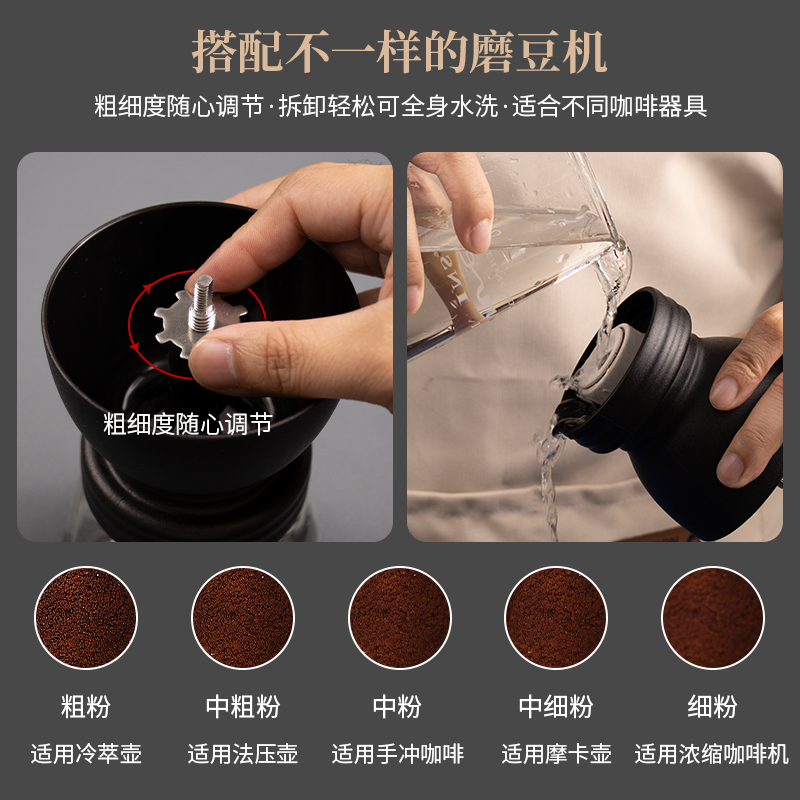 搭配不一样的磨豆机

粗细度随心调节·拆卸轻松可全身水洗·适合不同咖啡器具

粗细度随心调节

粗粉
适用冷萃壶

中粗粉
适用法压壶

中粉
适用手冲咖啡

中细粉
适用摩卡壶

细粉
适用浓缩咖啡机