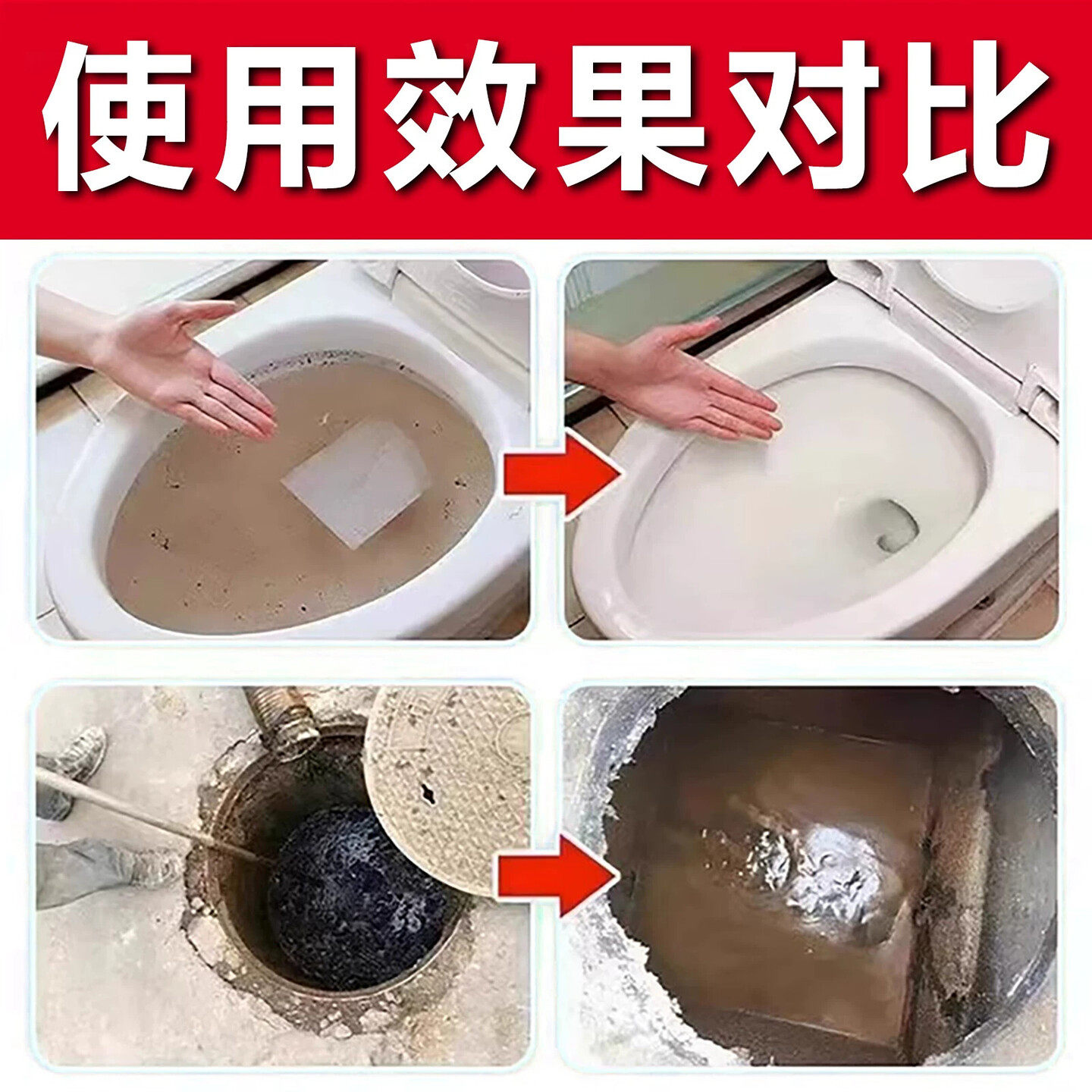 使用效果对比