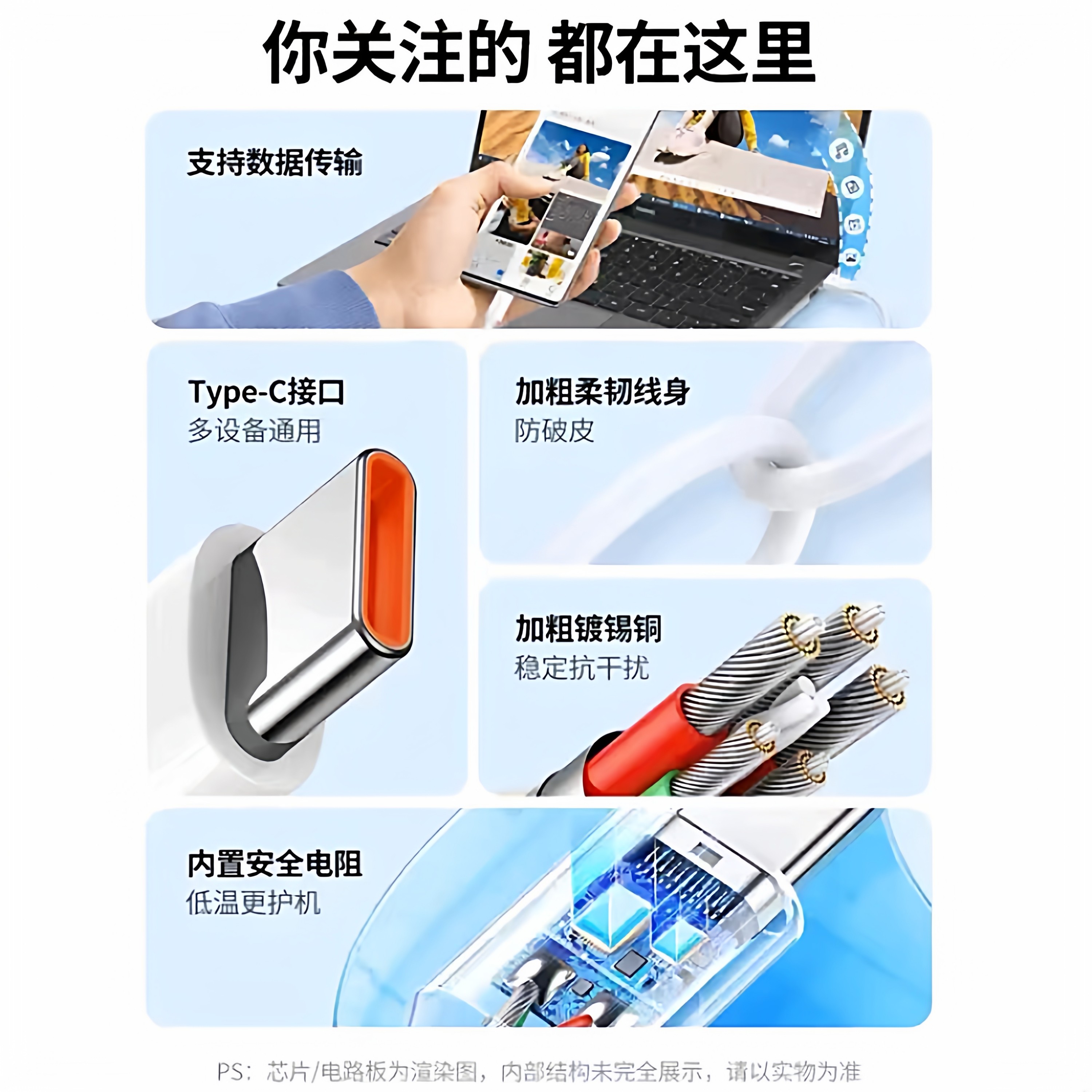 你关注的 都在这里

支持数据传输

Type-C接口
多设备通用

加粗柔韧线身
防破皮

加粗镀锡铜
稳定抗干扰

内置安全电阻
低温更护机

PS：芯片/电路板为渲染图，内部结构未完全展示，请以实物为准