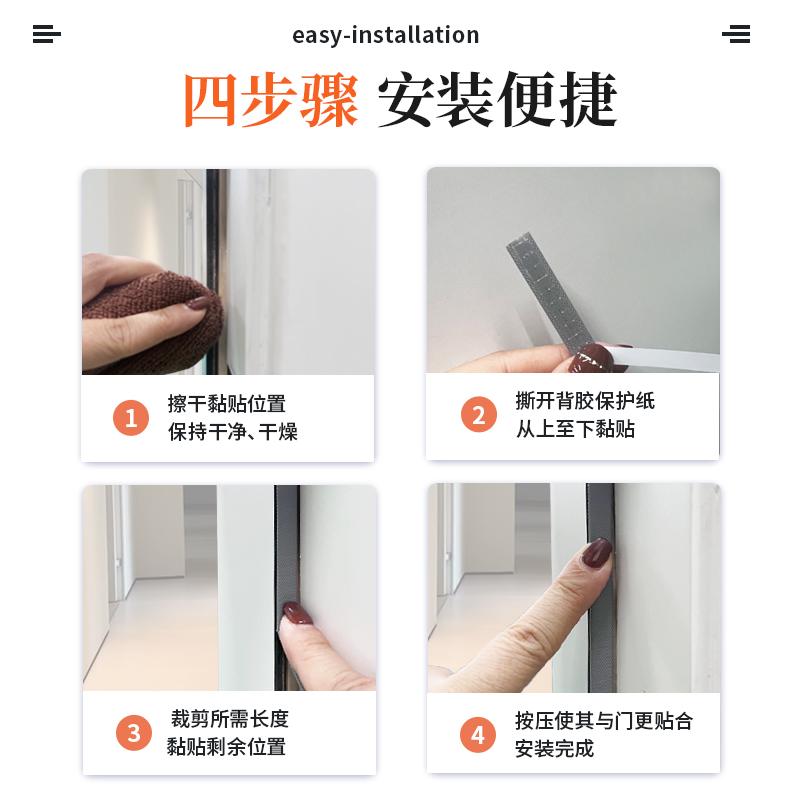 easy-installation

四步骤 安装便捷

1 擦干黏贴位置
保持干净、干燥

2 撕开背胶保护纸
从上至下黏贴

3 裁剪所需长度
黏贴剩余位置

4 按压使其与门更贴合
安装完成