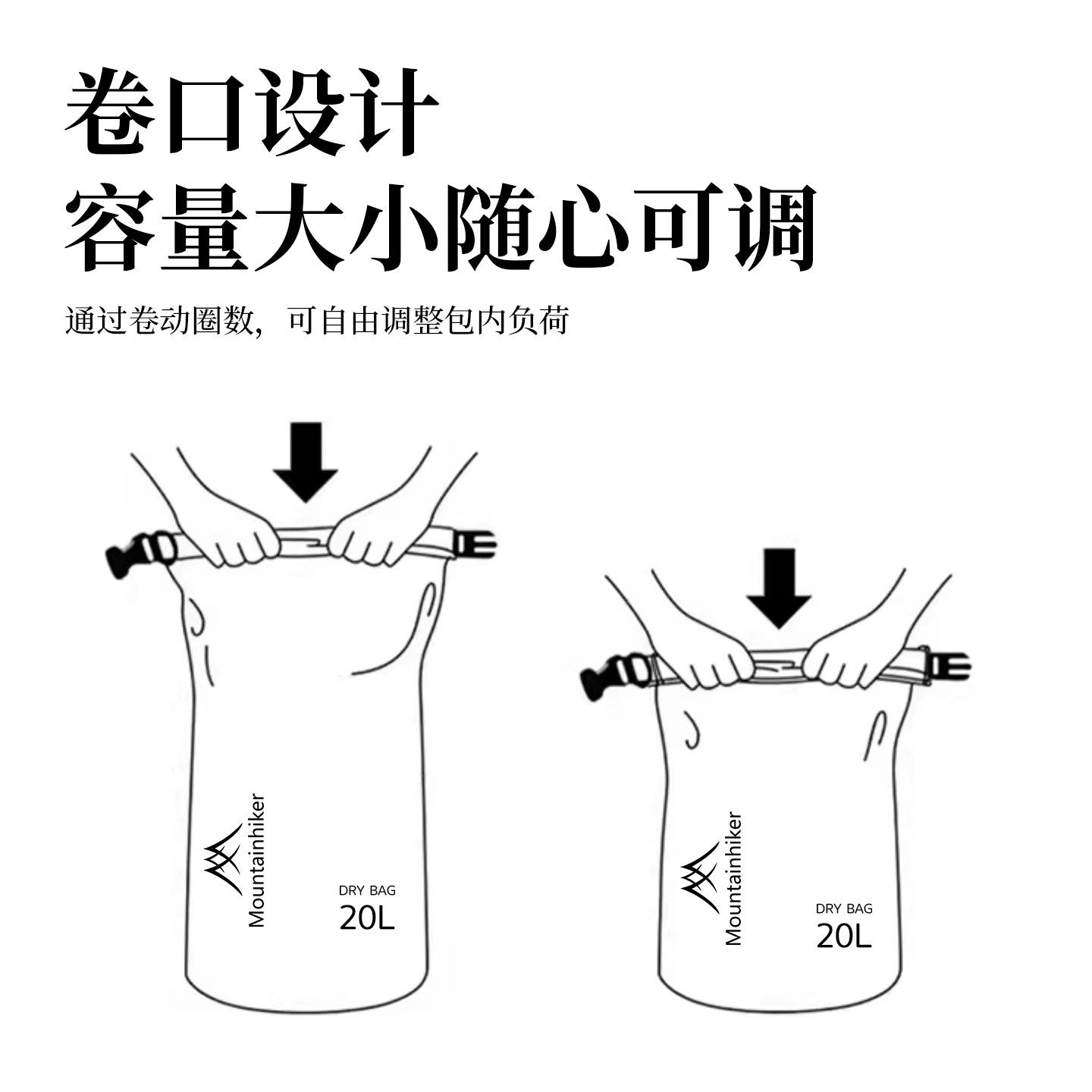 卷口设计
容量大小随心可调

通过卷动圈数，可自由调整包内负荷

Mountainhiker

DRY BAG
20L

Mountainhiker

DRY BAG
20L