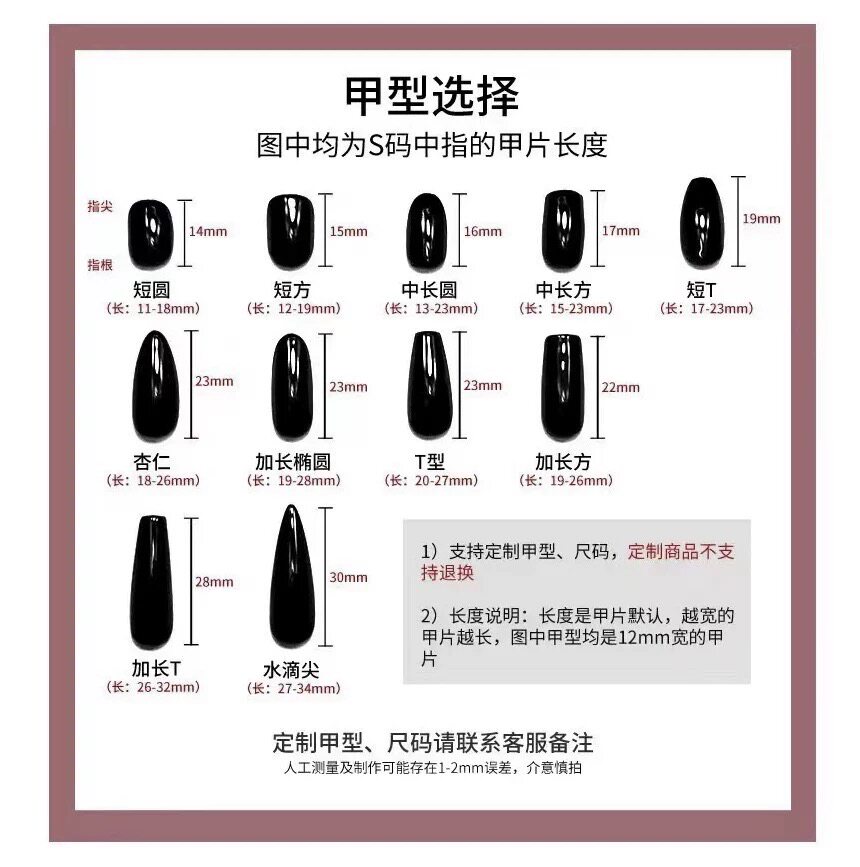 甲型选择
图中均为S码中指的甲片长度

指尖
指根

14mm
短圆
（长：11-18mm）

15mm
短方
（长：12-19mm）

16mm
中长圆
（长：13-23mm）

17mm
中长方
（长：15-23mm）

19mm
短T
（长：17-23mm）

23mm
杏仁
（长：18-26mm）

23mm
加长椭圆
（长：19-28mm）

23mm
T型
（长：20-27mm）

22mm
加长方
（长：19-26mm）

28mm
加长T
（长：26-32mm）

30mm
水滴尖
（长：27-34mm）

1）支持定制甲型、尺码，定制商品不支持退换

2）长度说明：长度是甲片默认，越宽的甲片越长，图中甲型均是12mm宽的甲片

定制甲型、尺码请联系客服备注
人工测量及制作可能存在1-2mm误差，介意慎拍