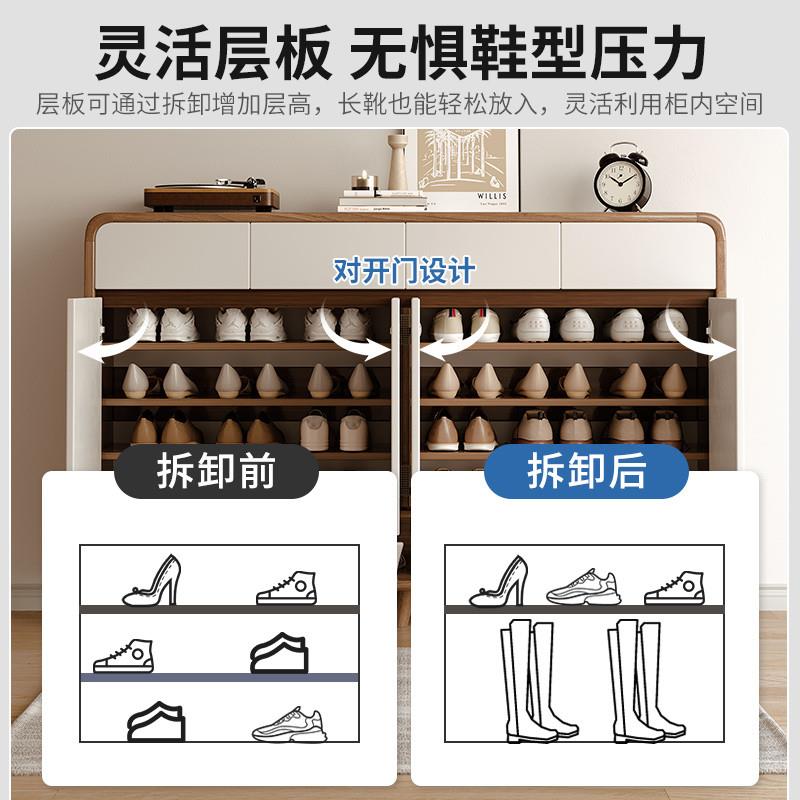 灵活层板 无惧鞋型压力

层板可通过拆卸增加层高，长靴也能轻松放入，灵活利用柜内空间

WILLIS

对开门设计

拆卸前

拆卸后