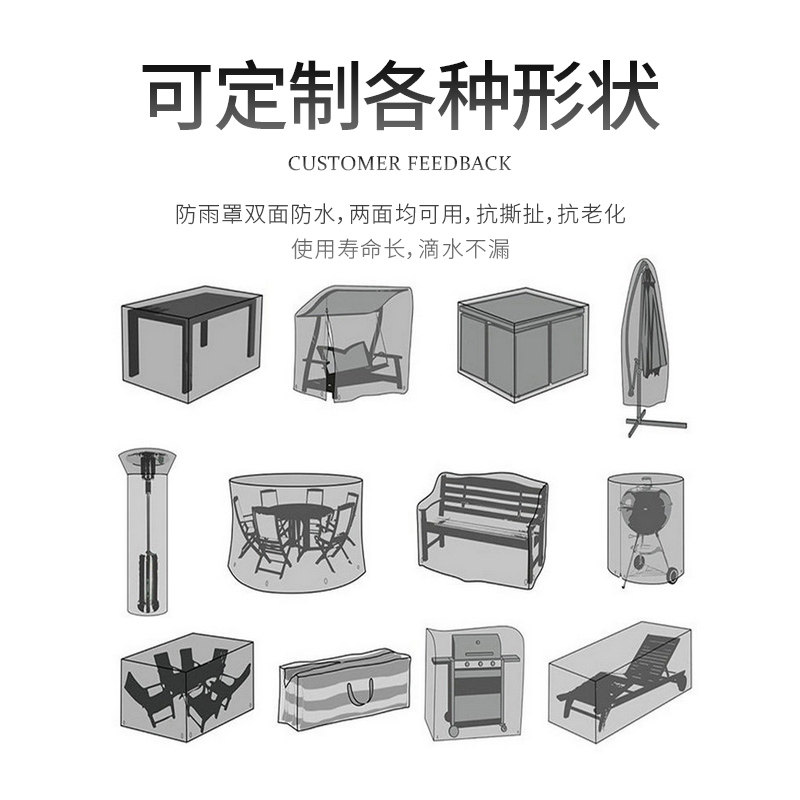 可定制各种形状

CUSTOMER FEEDBACK

防雨罩双面防水，两面均可用，抗撕扯，抗老化
使用寿命长，滴水不漏