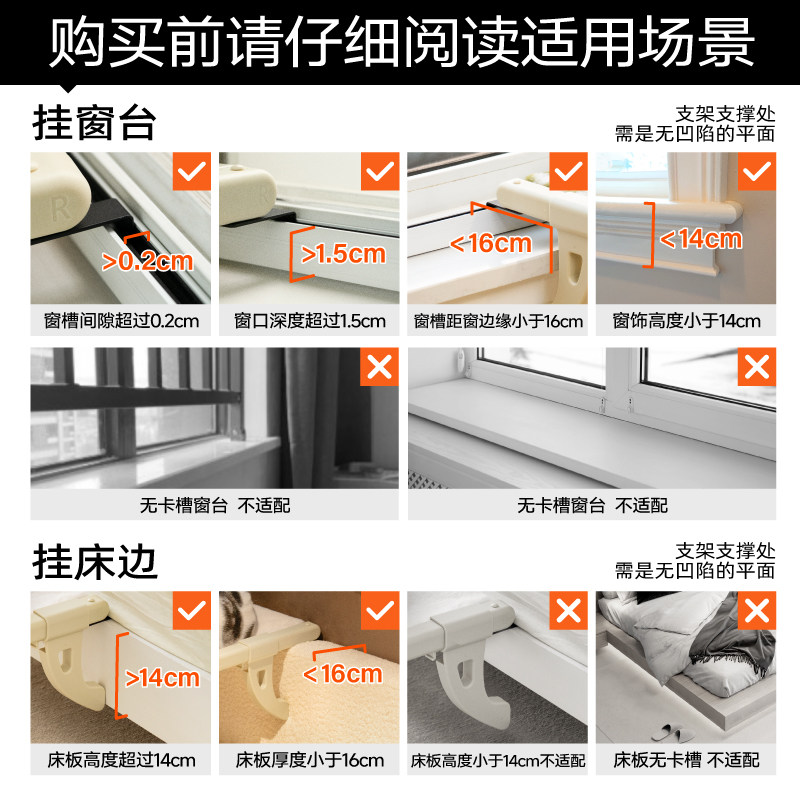 购买前请仔细阅读适用场景

挂窗台

支架支撑处
需是无凹陷的平面

>0.2cm
窗槽间隙超过0.2cm

>1.5cm
窗口深度超过1.5cm

<16cm
窗槽距窗边缘小于16cm

<14cm
窗饰高度小于14cm

无卡槽窗台 不适配

无卡槽窗台 不适配

挂床边

支架支撑处
需是无凹陷的平面

>14cm
床板高度超过14cm

<16cm
床板厚度小于16cm

床板高度小于14cm不适配

床板无卡槽 不适配