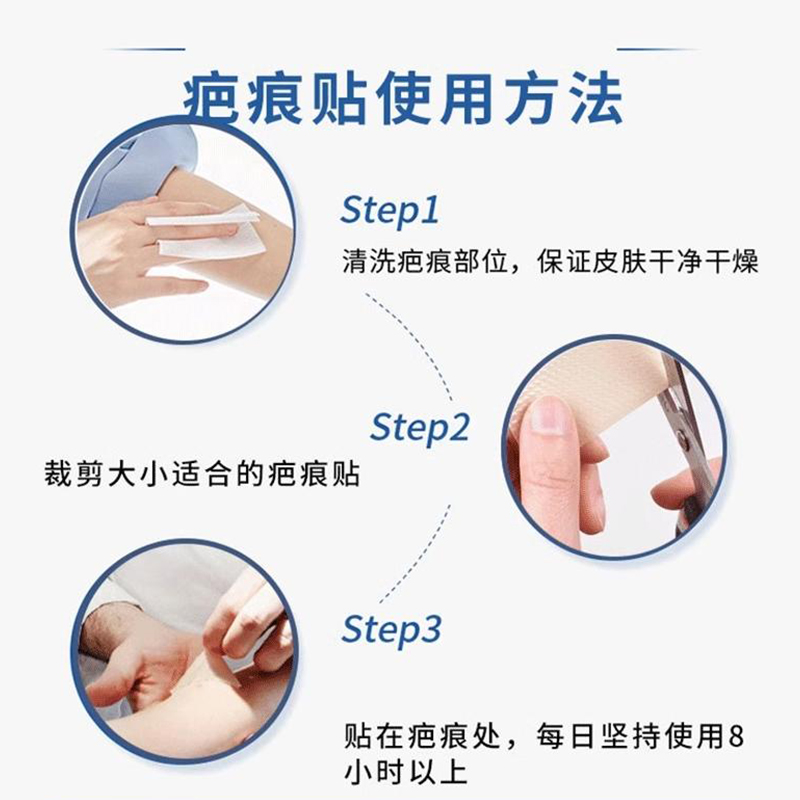 疤痕贴使用方法

Step1
清洗疤痕部位，保证皮肤干净干燥

Step2
裁剪大小适合的疤痕贴

Step3
贴在疤痕处，每日坚持使用8小时以上