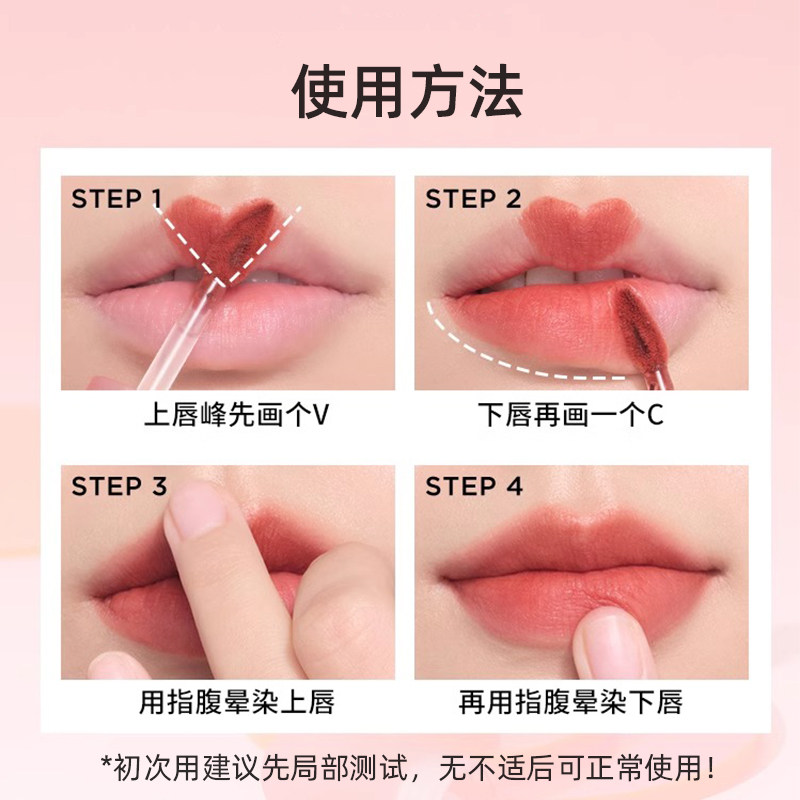 使用方法

STEP 1

上唇峰先画个V

STEP 2

下唇再画一个C

STEP 3

用指腹晕染上唇

STEP 4

再用指腹晕染下唇

*初次用建议先局部测试，无不适后可正常使用！