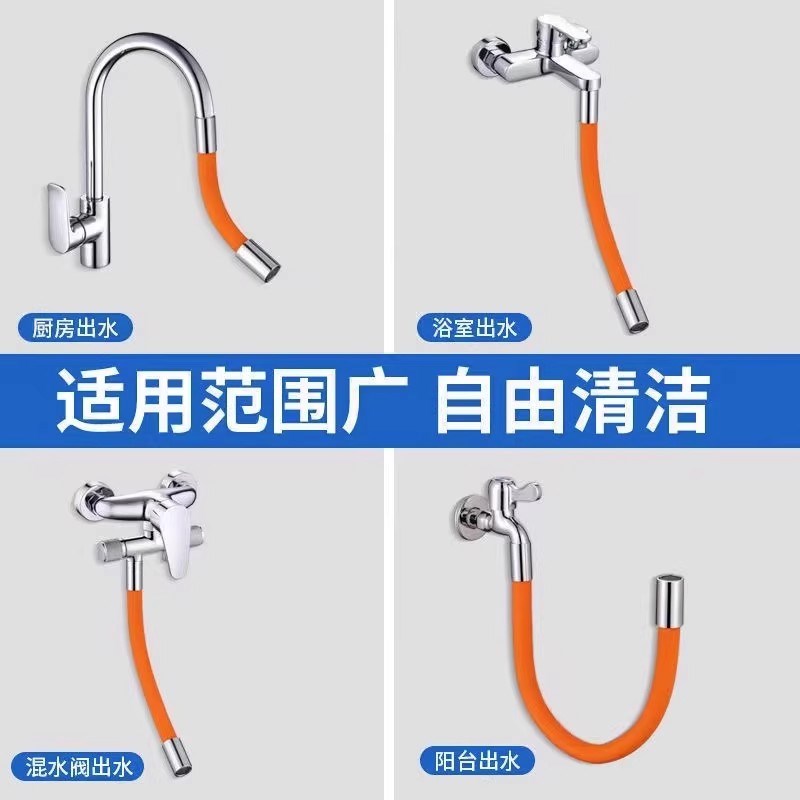 厨房出水

浴室出水

适用范围广 自由清洁

混水阀出水

阳台出水