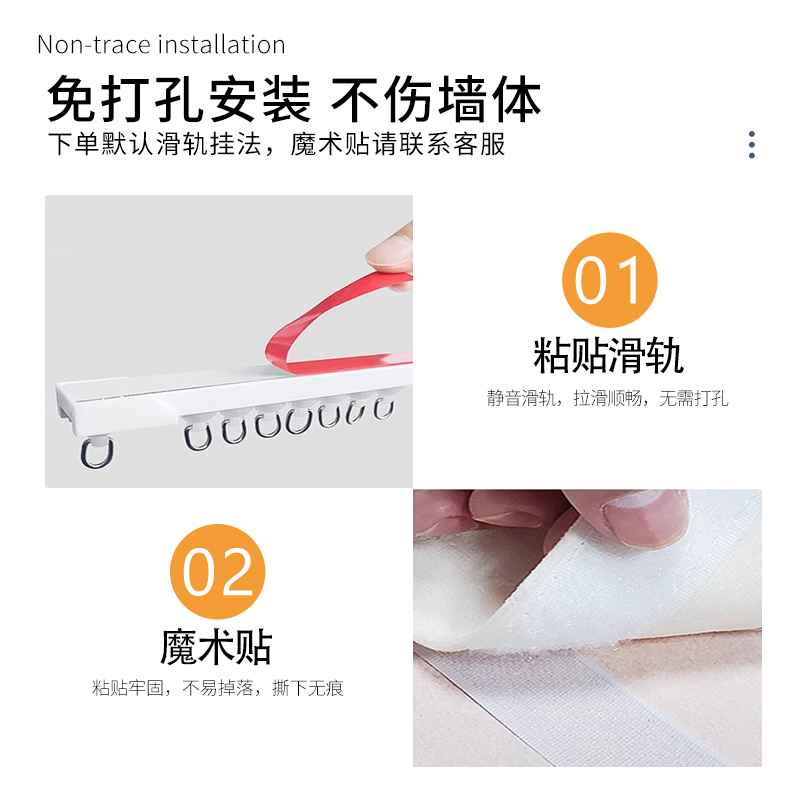 Non-trace installation

免打孔安装 不伤墙体

下单默认滑轨挂法，魔术贴请联系客服

01

粘贴滑轨

静音滑轨，拉滑顺畅，无需打孔

02

魔术贴

粘贴牢固，不易掉落，撕下无痕