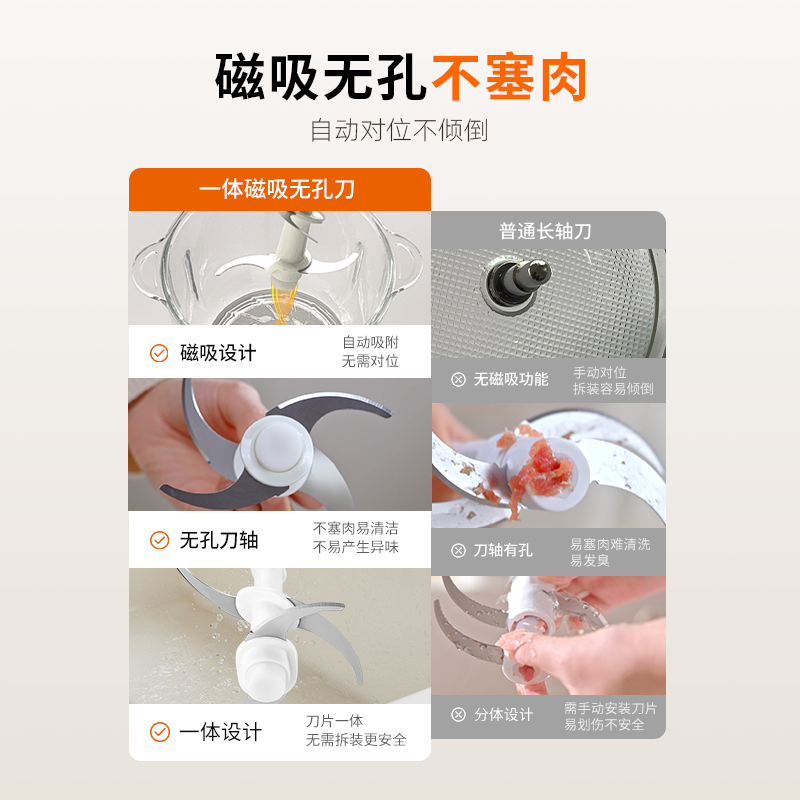 磁吸无孔不塞肉

自动对位不倾倒

一体磁吸无孔刀

磁吸设计 自动吸附 无需对位

无孔刀轴 不塞肉易清洁 不易产生异味

一体设计 刀片一体 无需拆装更安全

普通长轴刀

无磁吸功能 手动对位 拆装容易倾倒

刀轴有孔 易塞肉难清洗 易发臭

分体设计 需手动安装刀片 易划伤不安全