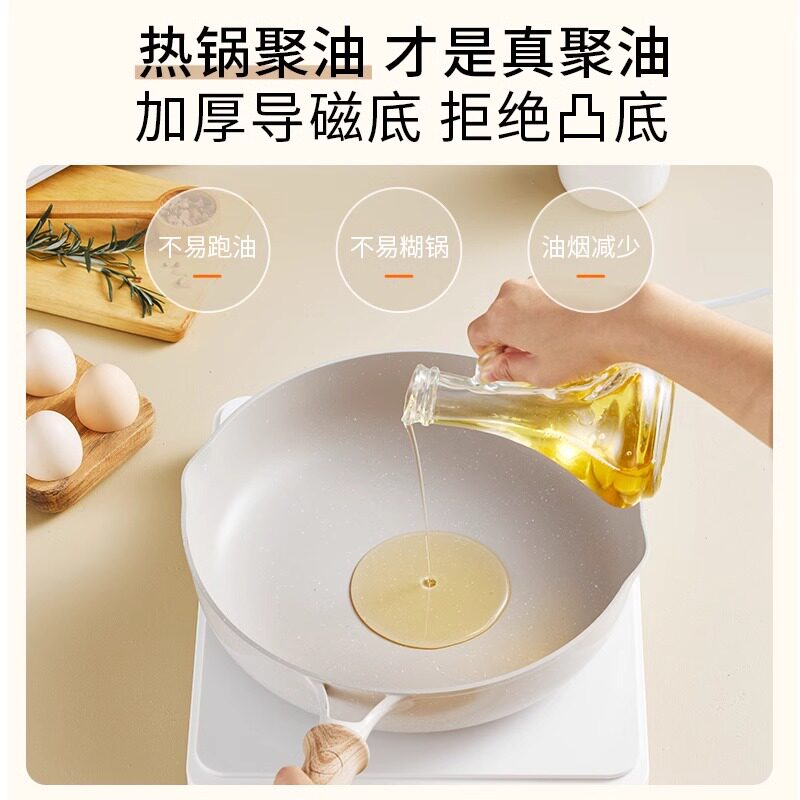 热锅聚油 才是真聚油
加厚导磁底 拒绝凸底

不易跑油

不易糊锅

油烟减少