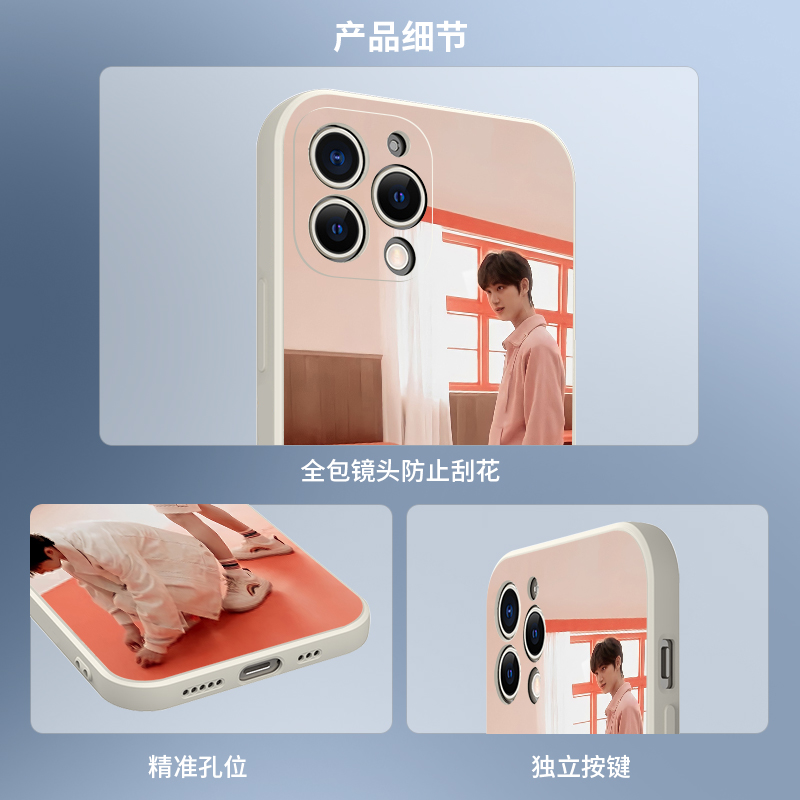 产品细节

全包镜头防止刮花

精准孔位

独立按键