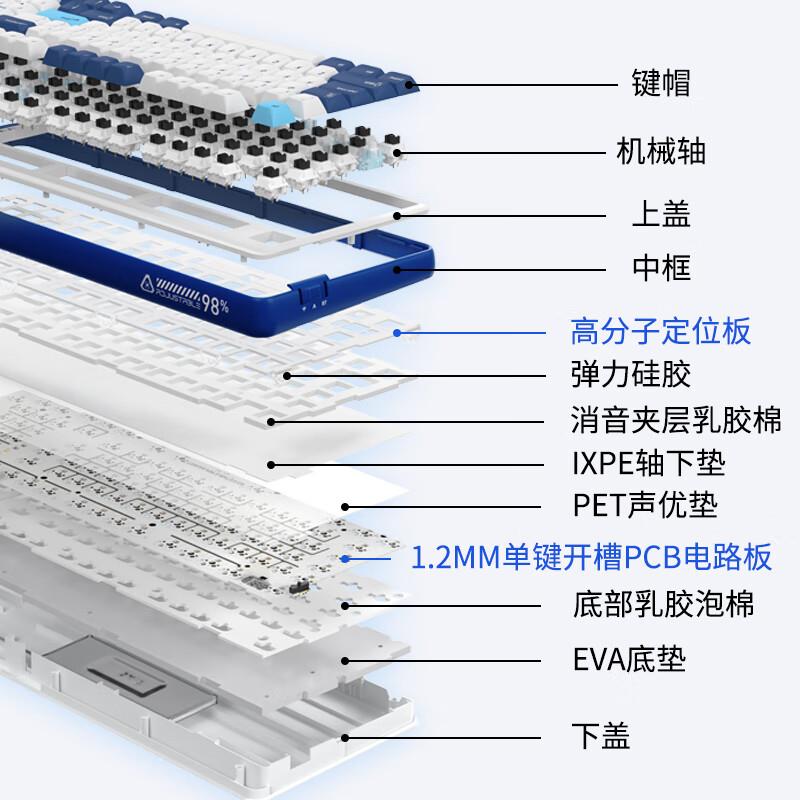 键帽

机械轴

上盖

中框

ADJUSTABLE 98%

高分子定位板

弹力硅胶

消音夹层乳胶棉

IXPE轴下垫

PET声优垫

1.2MM单键开槽PCB电路板

底部乳胶泡棉

EVA底垫

下盖