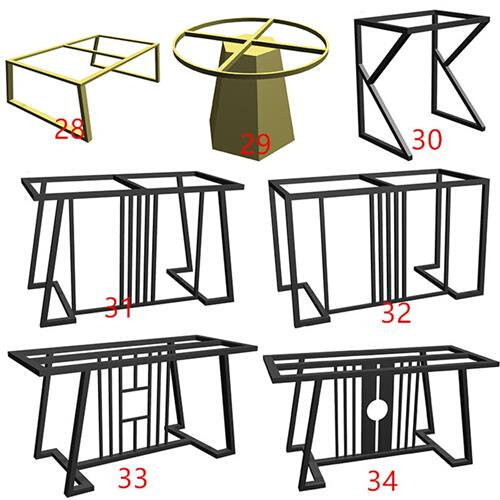 28

29

30

31

32

33

34