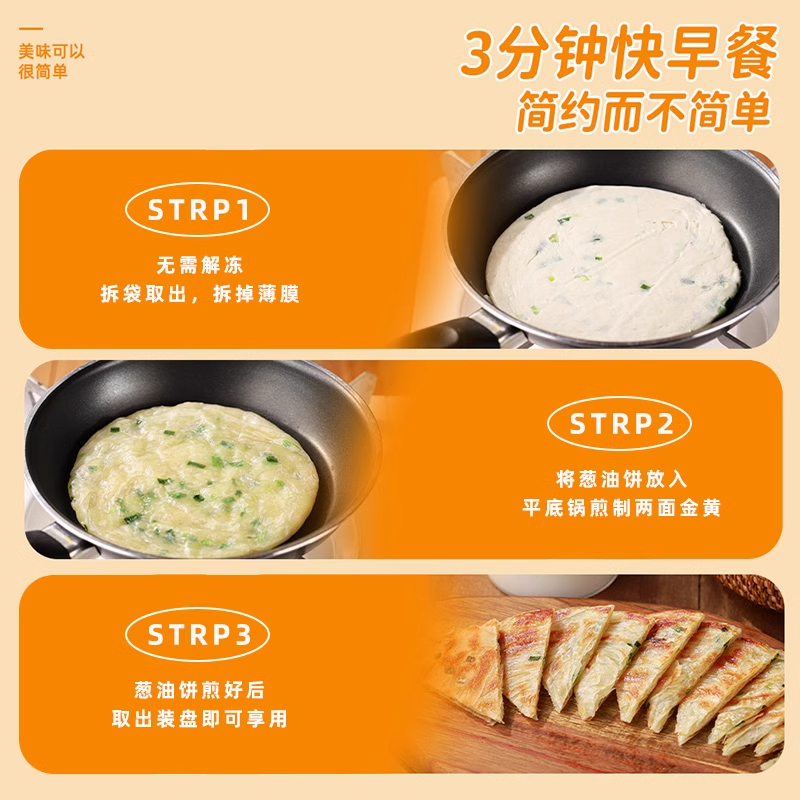 美味可以
很简单

3分钟快早餐
简约而不简单

STRP1
无需解冻
拆袋取出，拆掉薄膜

STRP2
将葱油饼放入
平底锅煎制两面金黄

STRP3
葱油饼煎好后
取出装盘即可享用