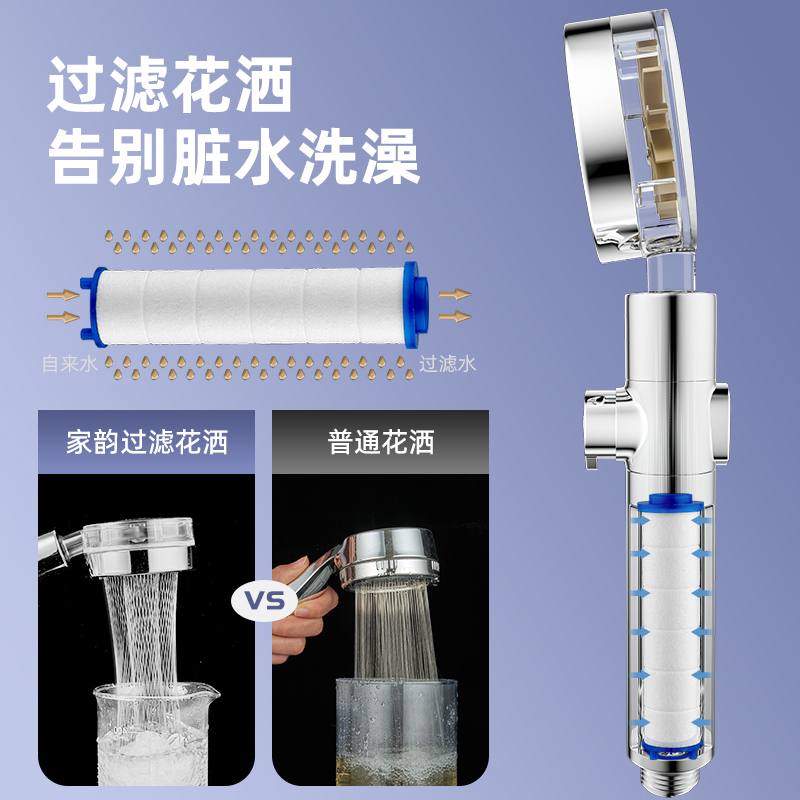 过滤花洒
告别脏水洗澡

自来水
过滤水

家韵过滤花洒
VS
普通花洒