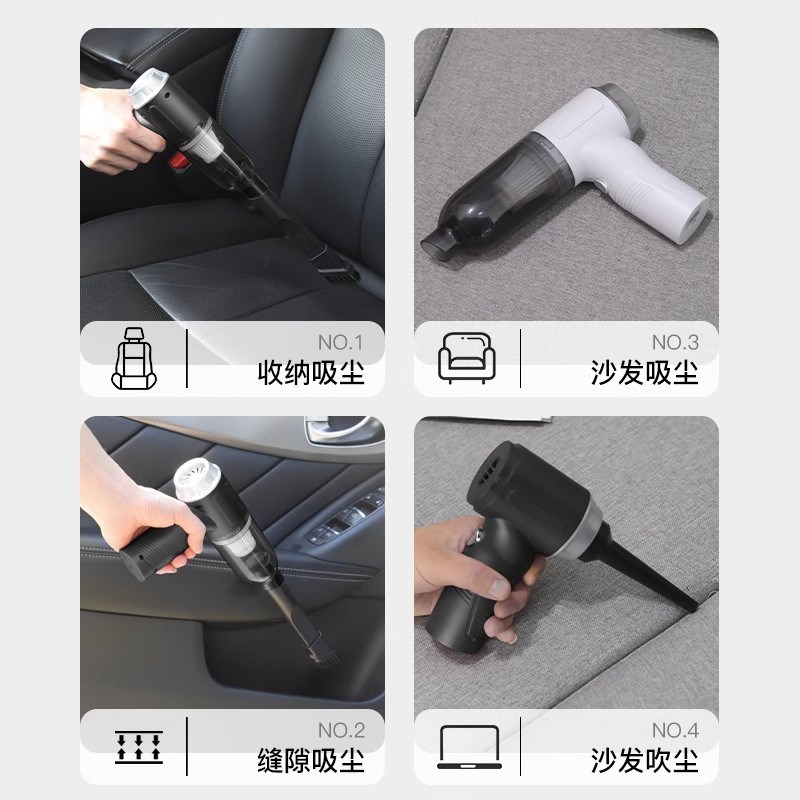 NO.1
收纳吸尘

NO.3
沙发吸尘

NO.2
缝隙吸尘

NO.4
沙发吹尘