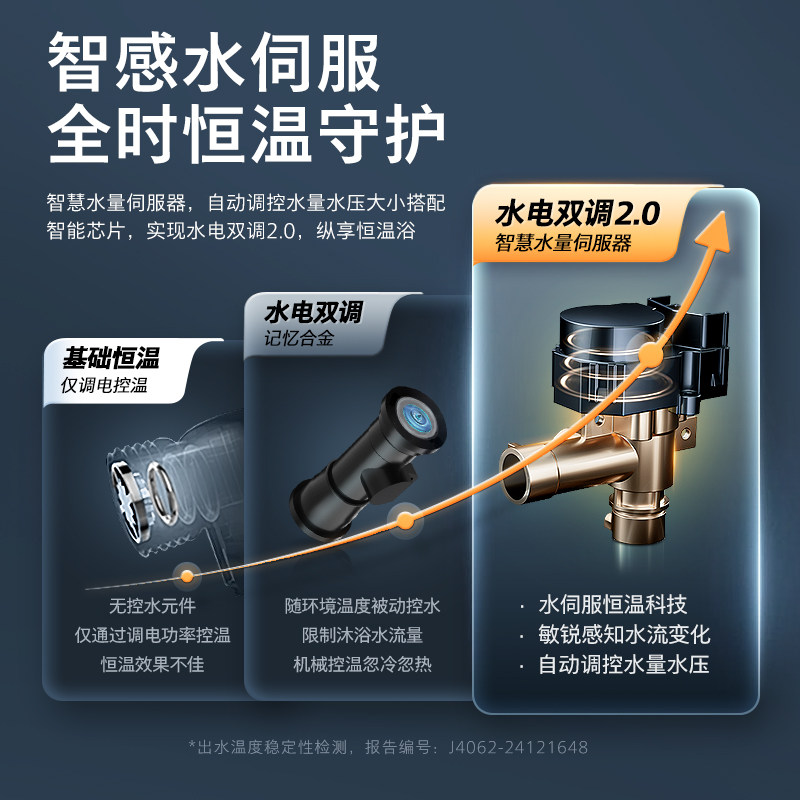 智感水伺服
全时恒温守护

智慧水量伺服器，自动调控水量水压大小搭配智能芯片，实现水电双调2.0，纵享恒温浴

基础恒温
仅调电控温

无控水元件
仅通过调电功率控温
恒温效果不佳

水电双调
记忆合金

随环境温度被动控水
限制沐浴水流量
机械控温忽冷忽热

水电双调2.0
智慧水量伺服器

· 水伺服恒温科技
· 敏锐感知水流变化
· 自动调控水量水压

*出水温度稳定性检测，报告编号：J4062-24121648