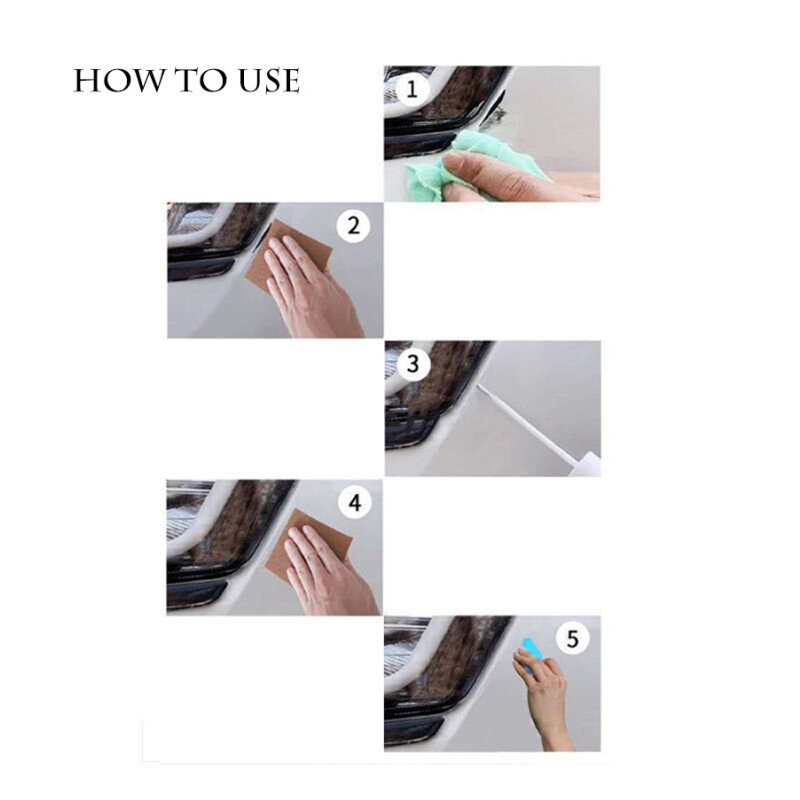 HOW TO USE

1

2

3

4

5