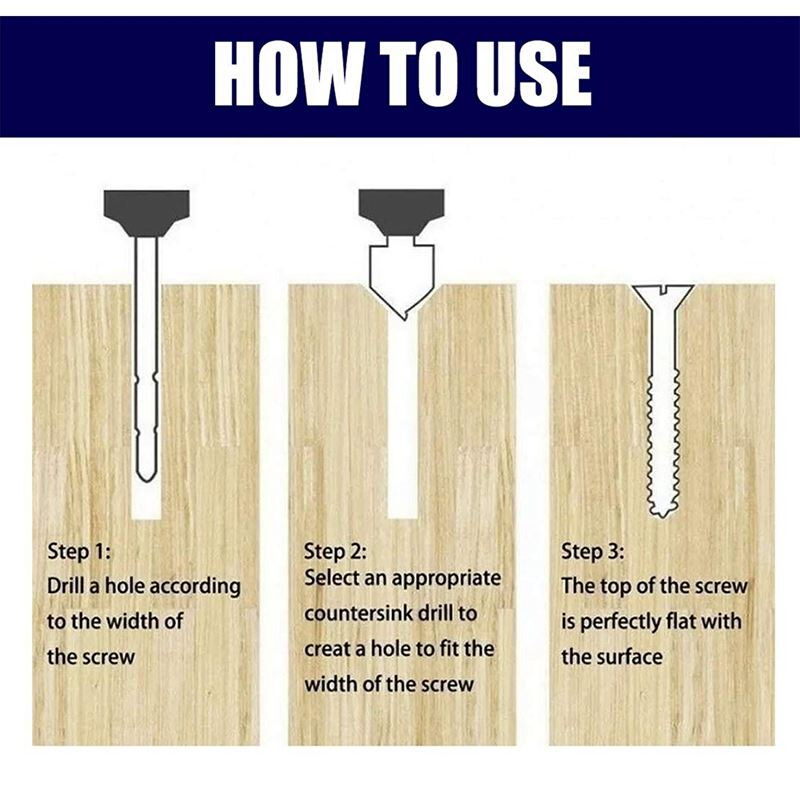 HOW TO USE

Step 1:
Drill a hole according to the width of the screw

Step 2:
Select an appropriate countersink drill to creat a hole to fit the width of the screw

Step 3:
The top of the screw is perfectly flat with the surface