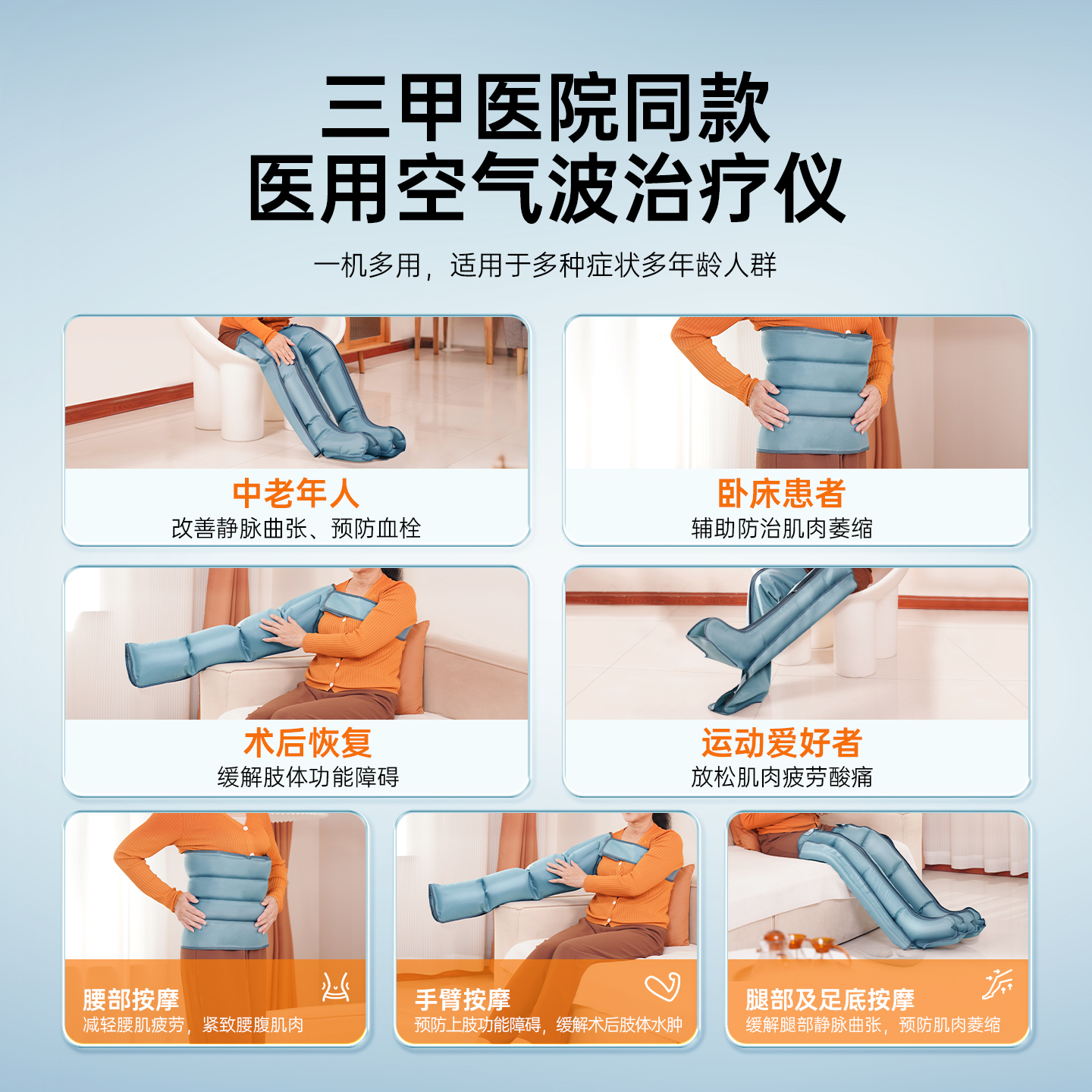 三甲医院同款
医用空气波治疗仪

一机多用，适用于多种症状多年龄人群

中老年人
改善静脉曲张、预防血栓

卧床患者
辅助防治肌肉萎缩

术后恢复
缓解肢体功能障碍

运动爱好者
放松肌肉疲劳酸痛

腰部按摩
减轻腰肌疲劳，紧致腰腹肌肉

手臂按摩
预防上肢功能障碍，缓解术后肢体水肿

腿部及足底按摩
缓解腿部静脉曲张，预防肌肉萎缩