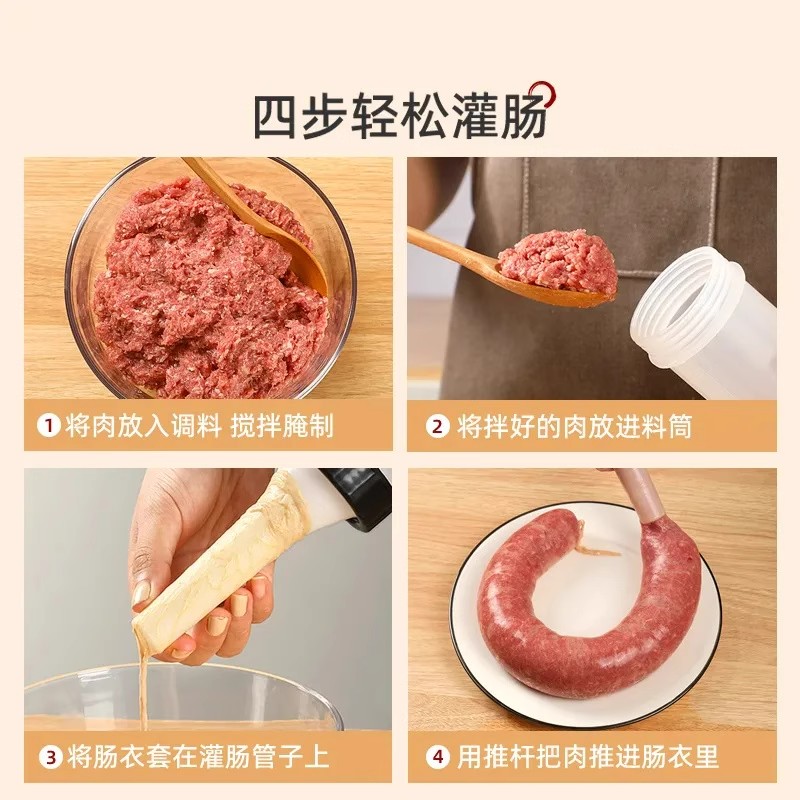 四步轻松灌肠

1 将肉放入调料 搅拌腌制

2 将拌好的肉放进料筒

3 将肠衣套在灌肠管子上

4 用推杆把肉推进肠衣里