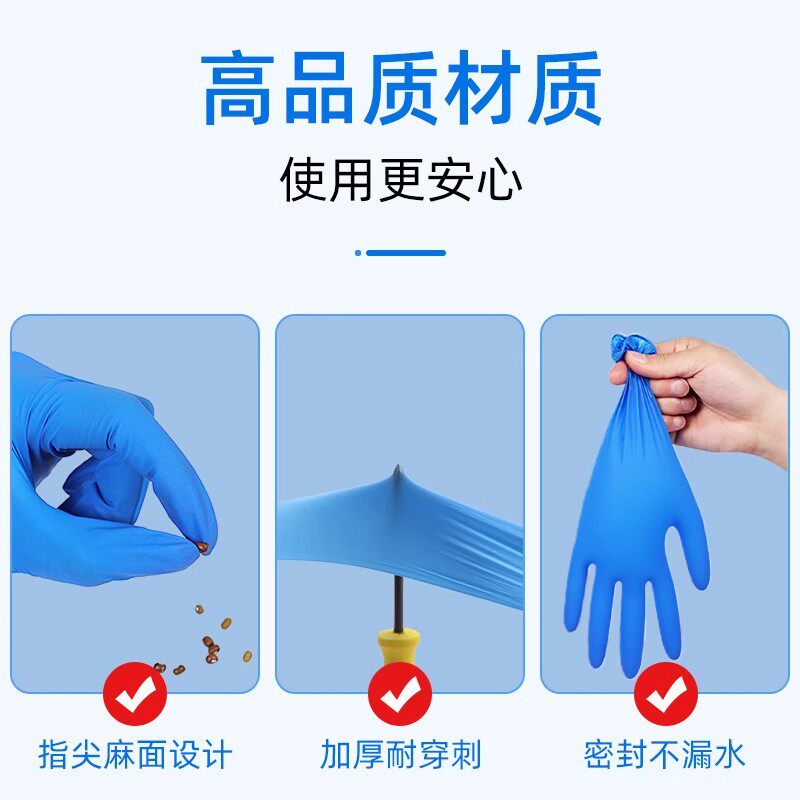 高品质材质

使用更安心

指尖麻面设计

加厚耐穿刺

密封不漏水