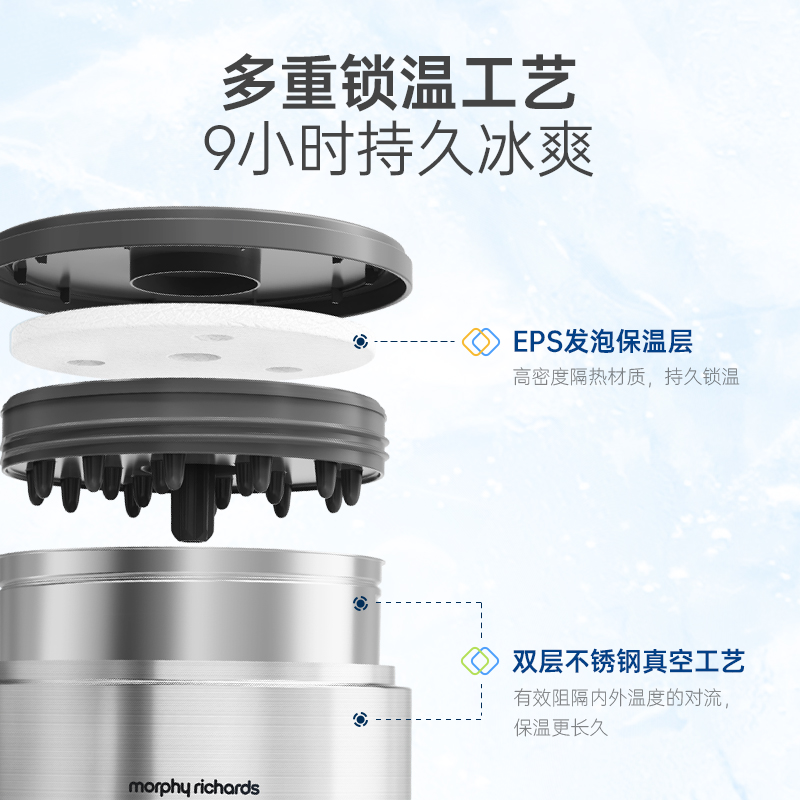 多重锁温工艺
9小时持久冰爽

EPS发泡保温层
高密度隔热材质，持久锁温

双层不锈钢真空工艺
有效阻隔内外温度的对流，保温更长久

morphy richards