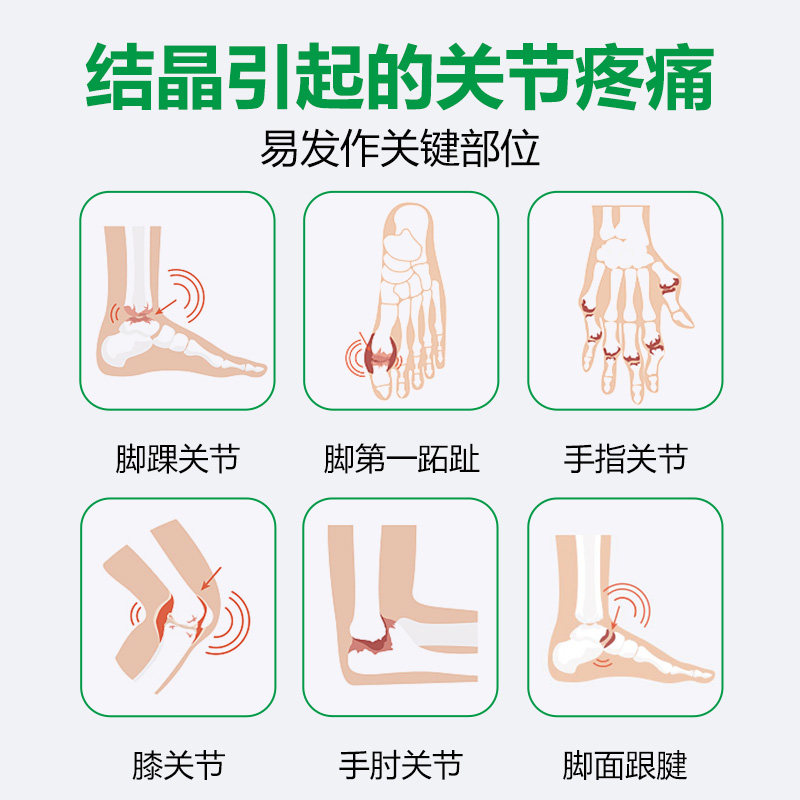 结晶引起的关节疼痛

易发作关键部位

脚踝关节

脚第一跖趾

手指关节

膝关节

手肘关节

脚面跟腱