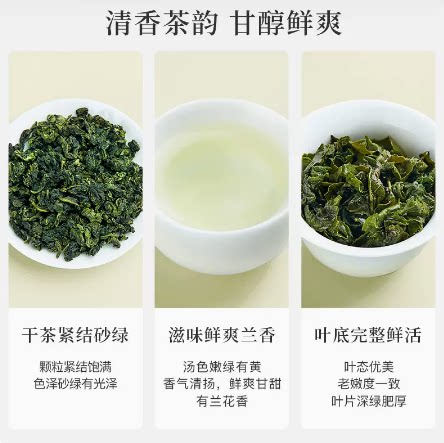 清香茶韵 甘醇鲜爽

干茶紧结砂绿

颗粒紧结饱满
色泽砂绿有光泽

滋味鲜爽兰香

汤色嫩绿有黄
香气清扬，鲜爽甘甜
有兰花香

叶底完整鲜活

叶态优美
老嫩度一致
叶片深绿肥厚